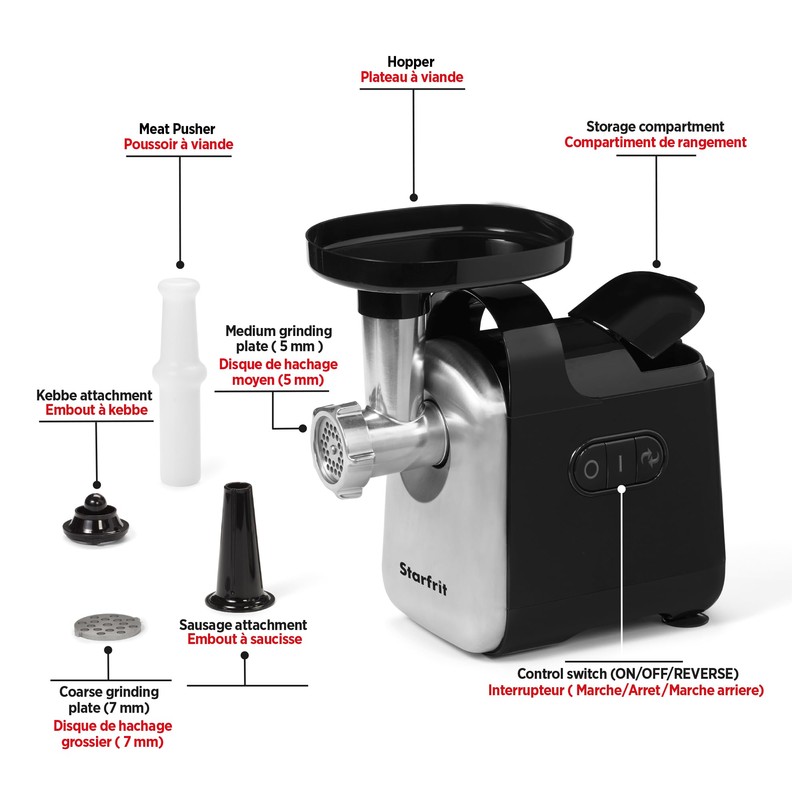 Hopper
Plateau à viande

Meat Pusher
Poussoir à viande

Storage compartment
Compartiment de rangement

Medium grinding plate ( 5 mm )
Disque de hachage moyen (5 mm)

Kebbe attachment
Embout à kebbe

Starfrit

Sausage attachment
Embout à saucisse

Coarse grinding plate (7 mm)
Disque de hachage grossier ( 7 mm)

Control switch (ON/OFF/REVERSE)
Interrupteur ( Marche/Arret/Marche arriere)