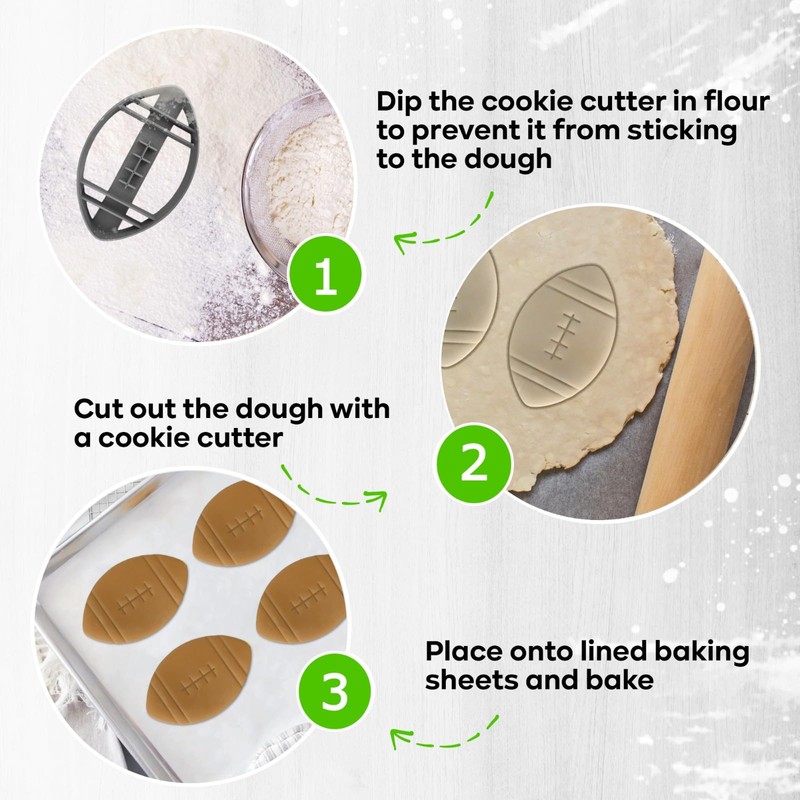 Dip the cookie cutter in flour to prevent it from sticking to the dough

1

Cut out the dough with a cookie cutter

2

3

Place onto lined baking sheets and bake