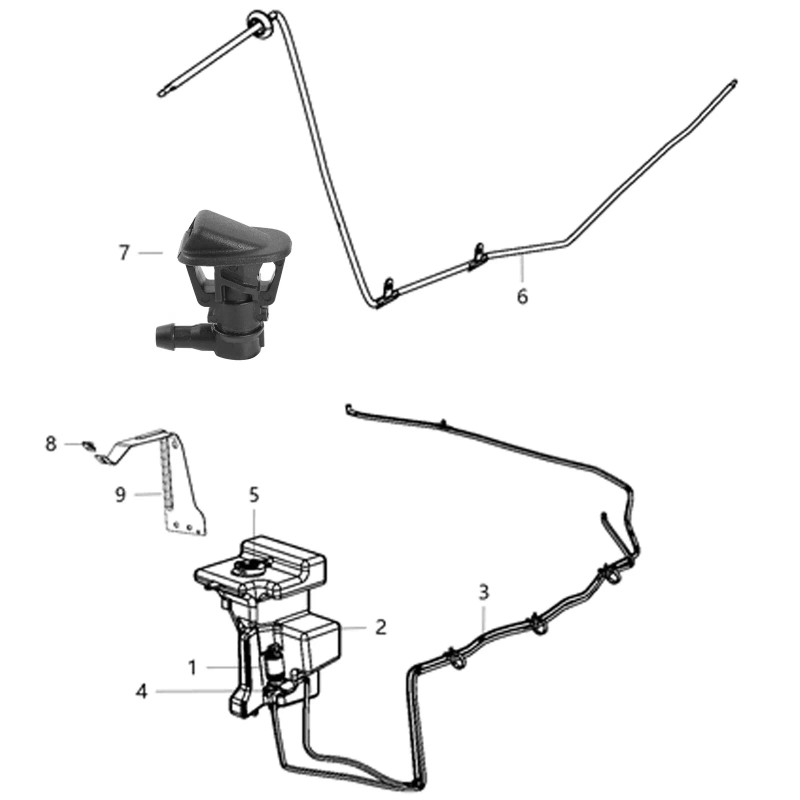 7
6
8
9
5
3
2
1
4