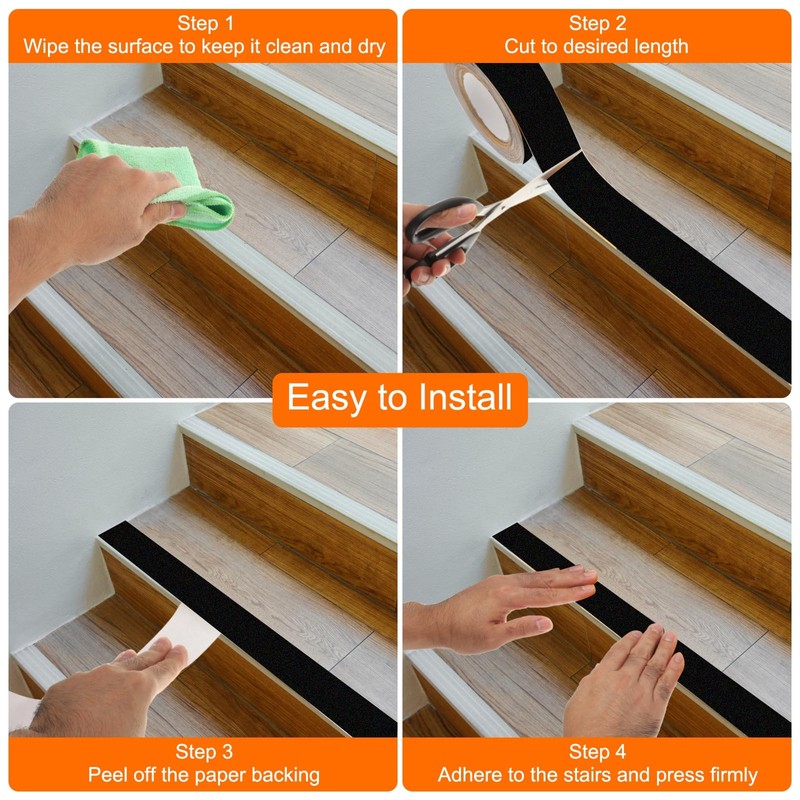 Step 1
Wipe the surface to keep it clean and dry

Step 2
Cut to desired length

Easy to Install

Step 3
Peel off the paper backing

Step 4
Adhere to the stairs and press firmly