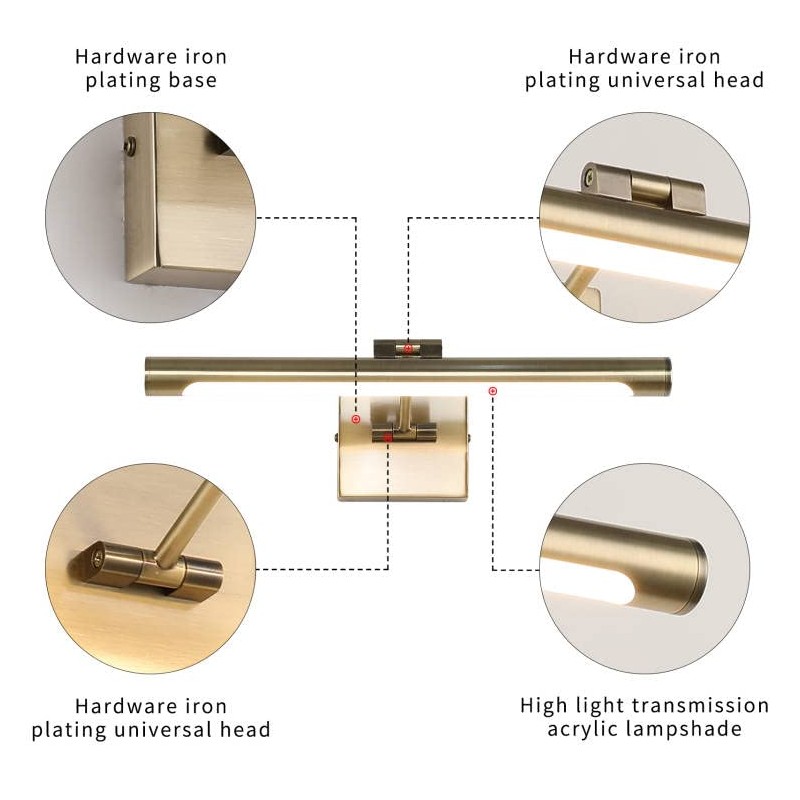 Hardware iron plating base

Hardware iron plating universal head

Hardware iron plating universal head

High light transmission acrylic lampshade