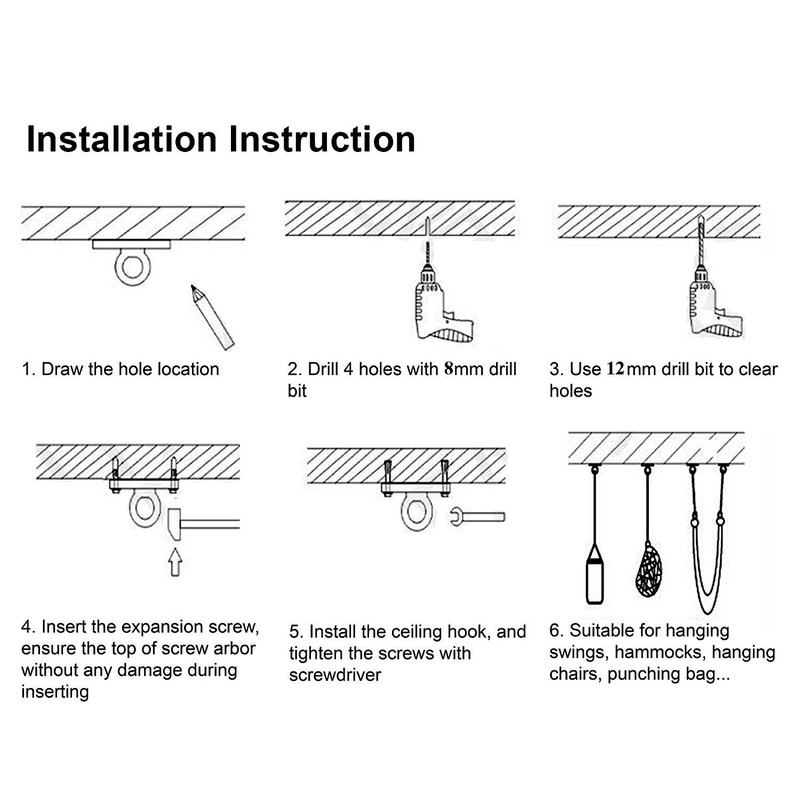 Installation Instruction

1. Draw the hole location

2. Drill 4 holes with 8mm drill bit

3. Use 12mm drill bit to clear holes

4. Insert the expansion screw, ensure the top of screw arbor without any damage during inserting

5. Install the ceiling hook, and tighten the screws with screwdriver

6. Suitable for hanging swings, hammocks, hanging chairs, punching bag...