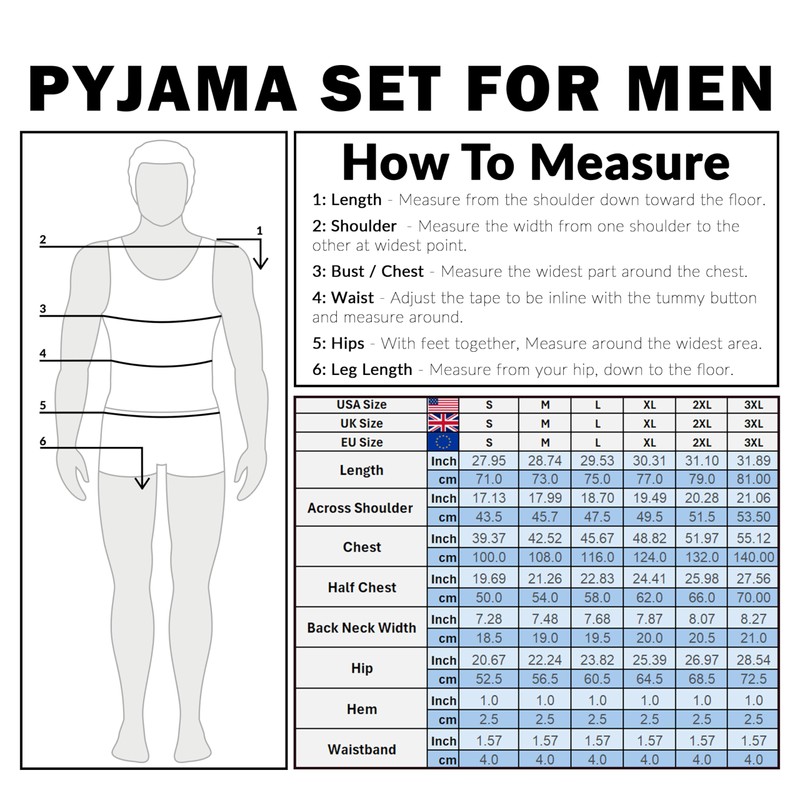 PYJAMA SET FOR MEN

2
1
3
4
5
6

How To Measure

1: Length - Measure from the shoulder down toward the floor.

2: Shoulder - Measure the width from one shoulder to the other at widest point.

3: Bust / Chest - Measure the widest part around the chest.

4: Waist - Adjust the tape to be inline with the tummy button and measure around.

5: Hips - With feet together, Measure around the widest area.

6: Leg Length - Measure from your hip, down to the floor.

| USA Size | | S | M | L | XL | 2XL | 3XL |
|---|---|---|---|---|---|---|---|
| UK Size | | S | M | L | XL | 2XL | 3XL |
| EU Size | | S | M | L | XL | 2XL | 3XL |
| Length | Inch | 27.95 | 28.74 | 29.53 | 30.31 | 31.10 | 31.89 |
| | cm | 71.0 | 73.0 | 75.0 | 77.0 | 79.0 | 81.00 |
| Across Shoulder | Inch | 17.13 | 17.99 | 18.70 | 19.49 | 20.28 | 21.06 |
| | cm | 43.5 | 45.7 | 47.5 | 49.5 | 51.5 | 53.50 |
| Chest | Inch | 39.37 | 42.52 | 45.67 | 48.82 | 51.97 | 55.12 |
| | cm | 100.0 | 108.0 | 116.0 | 124.0 | 132.0 | 140.00 |
| Half Chest | Inch | 19.69 | 21.26 | 22.83 | 24.41 | 25.98 | 27.56 |
| | cm | 50.0 | 54.0 | 58.0 | 62.0 | 66.0 | 70.00 |
| Back Neck Width | Inch | 7.28 | 7.48 | 7.68 | 7.87 | 8.07 | 8.27 |
| | cm | 18.5 | 19.0 | 19.5 | 20.0 | 20.5 | 21.0 |
| Hip | Inch | 20.67 | 22.24 | 23.82 | 25.39 | 26.97 | 28.54 |
| | cm | 52.5 | 56.5 | 60.5 | 64.5 | 68.5 | 72.5 |
| Hem | Inch | 1.0 | 1.0 | 1.0 | 1.0 | 1.0 | 1.0 |
| | cm | 2.5 | 2.5 | 2.5 | 2.5 | 2.5 | 2.5 |
| Waistband | Inch | 1.57 | 1.57 | 1.57 | 1.57 | 1.57 | 1.57 |
| | cm | 4.0 | 4.0 | 4.0 | 4.0 | 4.0 | 4.0 |