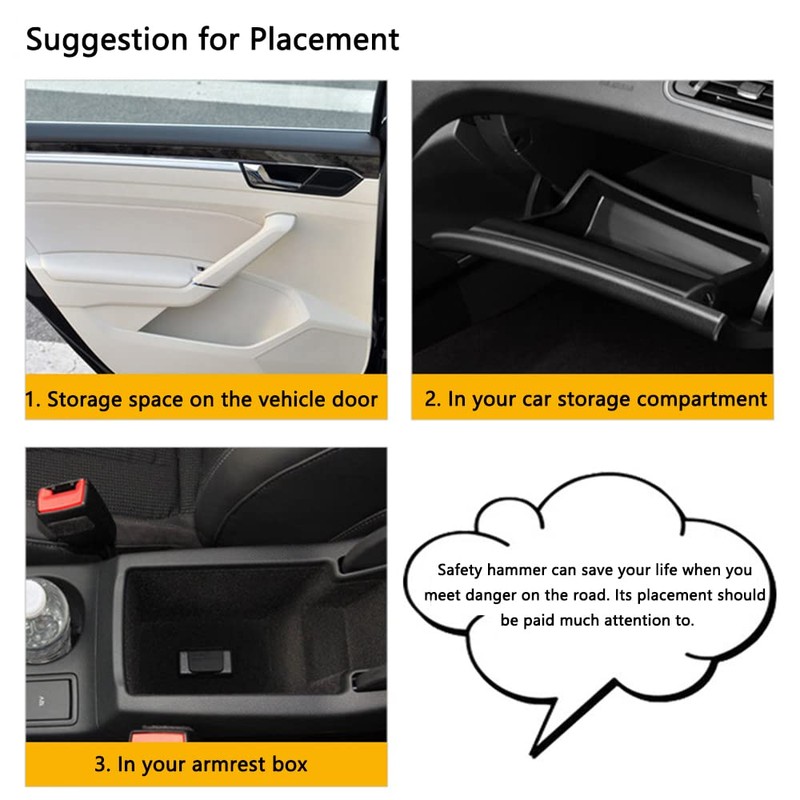 Suggestion for Placement

1. Storage space on the vehicle door

2. In your car storage compartment

3. In your armrest box

Safety hammer can save your life when you meet danger on the road. Its placement should be paid much attention to.