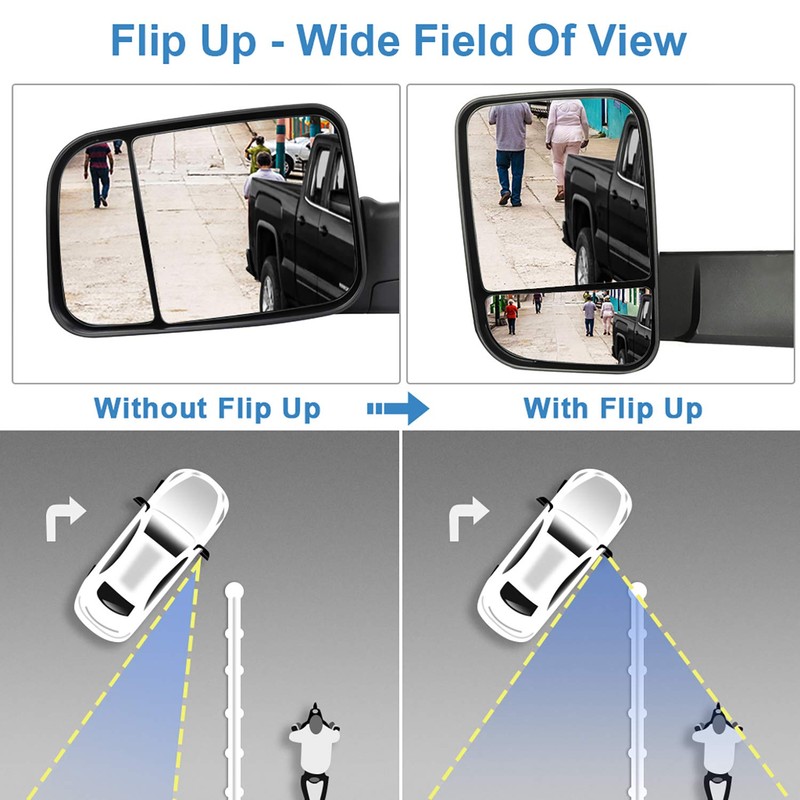 Flip Up - Wide Field Of View

Without Flip Up

With Flip Up