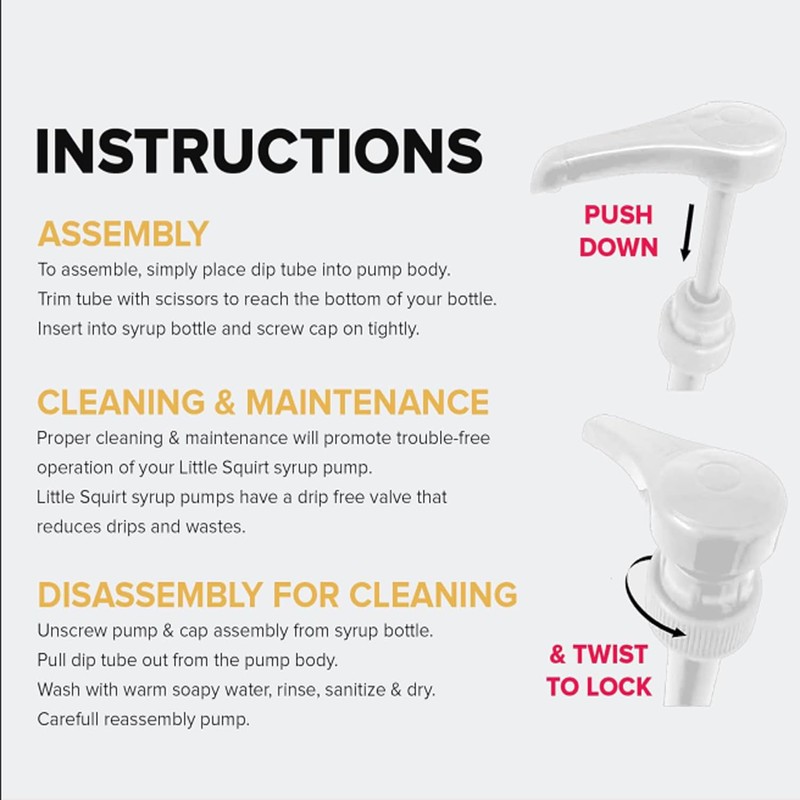 INSTRUCTIONS

ASSEMBLY
To assemble, simply place dip tube into pump body.
Trim tube with scissors to reach the bottom of your bottle.
Insert into syrup bottle and screw cap on tightly.

CLEANING & MAINTENANCE
Proper cleaning & maintenance will promote trouble-free operation of your Little Squirt syrup pump.
Little Squirt syrup pumps have a drip free valve that reduces drips and wastes.

DISASSEMBLY FOR CLEANING
Unscrew pump & cap assembly from syrup bottle.
Pull dip tube out from the pump body.
Wash with warm soapy water, rinse, sanitize & dry.
Carefull reassembly pump.

PUSH DOWN

& TWIST TO LOCK