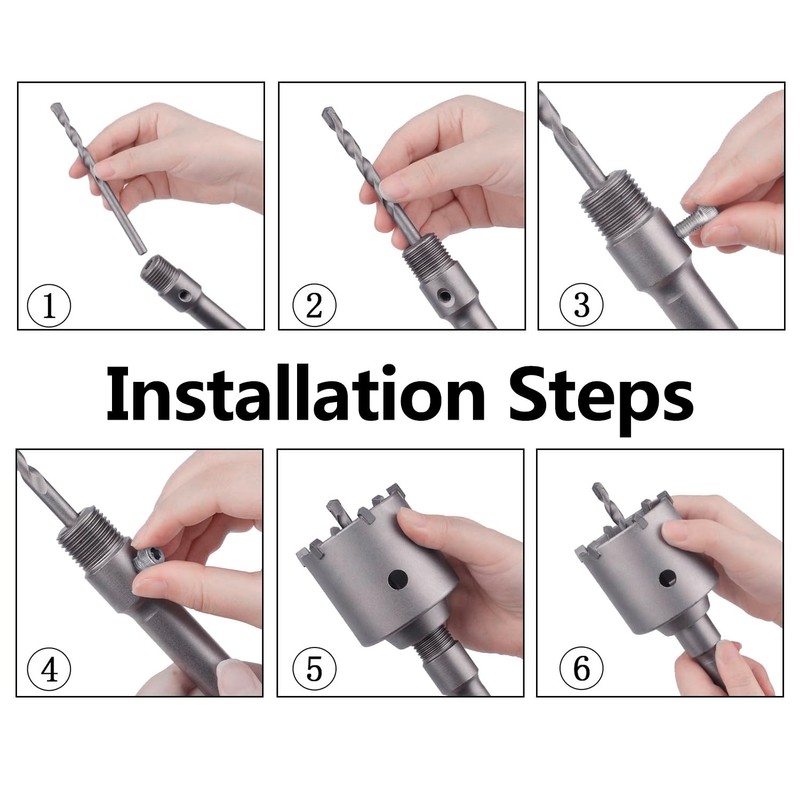 ①

②

③

Installation Steps

④

⑤

⑥