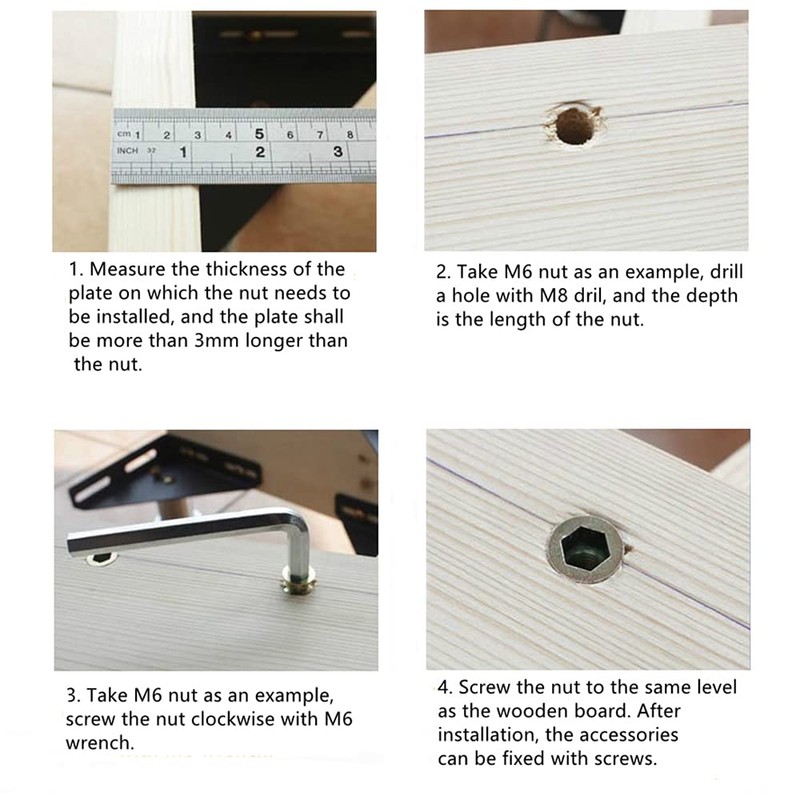 cm 1 2 3 4 5 6 7 8
INCH 32 1 2 3

1. Measure the thickness of the plate on which the nut needs to be installed, and the plate shall be more than 3mm longer than the nut.

2. Take M6 nut as an example, drill a hole with M8 dril, and the depth is the length of the nut.

3. Take M6 nut as an example, screw the nut clockwise with M6 wrench.

4. Screw the nut to the same level as the wooden board. After installation, the accessories can be fixed with screws.