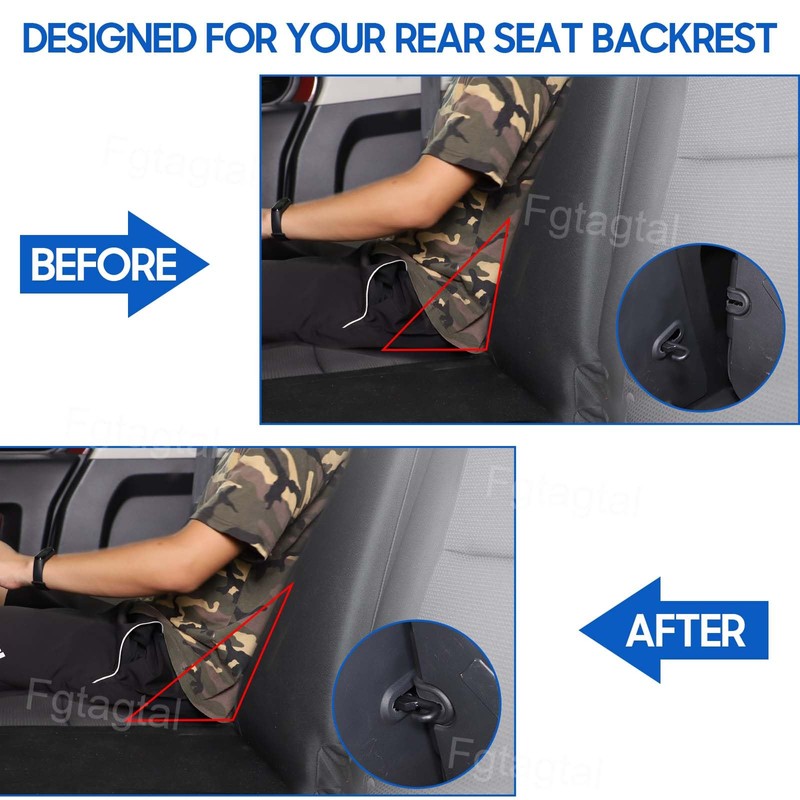 DESIGNED FOR YOUR REAR SEAT BACKREST

BEFORE

Fgtagtal

Fgtagtal

Fgtagtal

Fgtagtal

AFTER

Fgtagtal

Fgtagtal