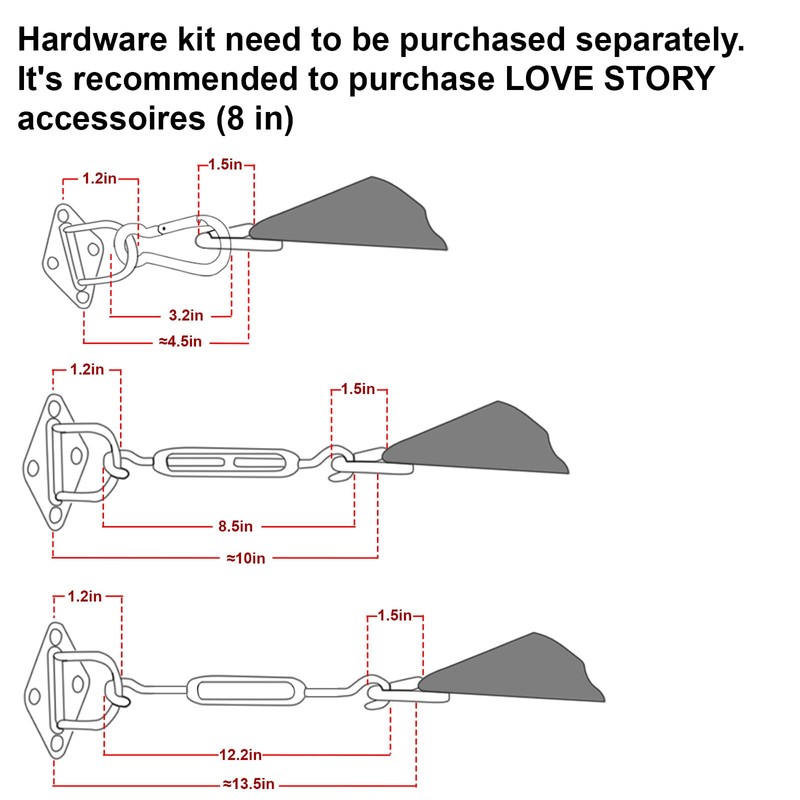 Hardware kit need to be purchased separately. It's recommended to purchase LOVE STORY accessoires (8 in)

1.2in
1.5in
3.2in
≈4.5in

1.2in
1.5in
8.5in
≈10in

1.2in
1.5in
12.2in
≈13.5in