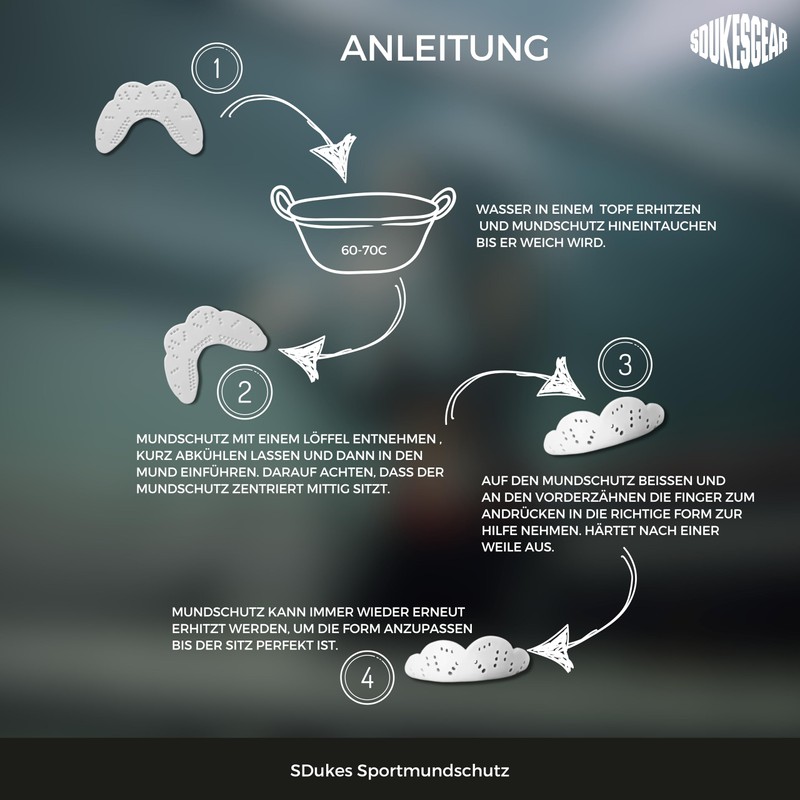 ANLEITUNG

SDUKESGEAR

1

60-70C

WASSER IN EINEM TOPF ERHITZEN UND MUNDSCHUTZ HINEINTAUCHEN BIS ER WEICH WIRD.

2

MUNDSCHUTZ MIT EINEM LÖFFEL ENTNEHMEN , KURZ ABKÜHLEN LASSEN UND DANN IN DEN MUND EINFÜHREN. DARAUF ACHTEN, DASS DER MUNDSCHUTZ ZENTRIERT MITTIG SITZT.

3

AUF DEN MUNDSCHUTZ BEISSEN UND AN DEN VORDERZÄHNEN DIE FINGER ZUM ANDRÜCKEN IN DIE RICHTIGE FORM ZUR HILFE NEHMEN. HÄRTET NACH EINER WEILE AUS.

MUNDSCHUTZ KANN IMMER WIEDER ERNEUT ERHITZT WERDEN, UM DIE FORM ANZUPASSEN BIS DER SITZ PERFEKT IST.

4

SDukes Sportmundschutz