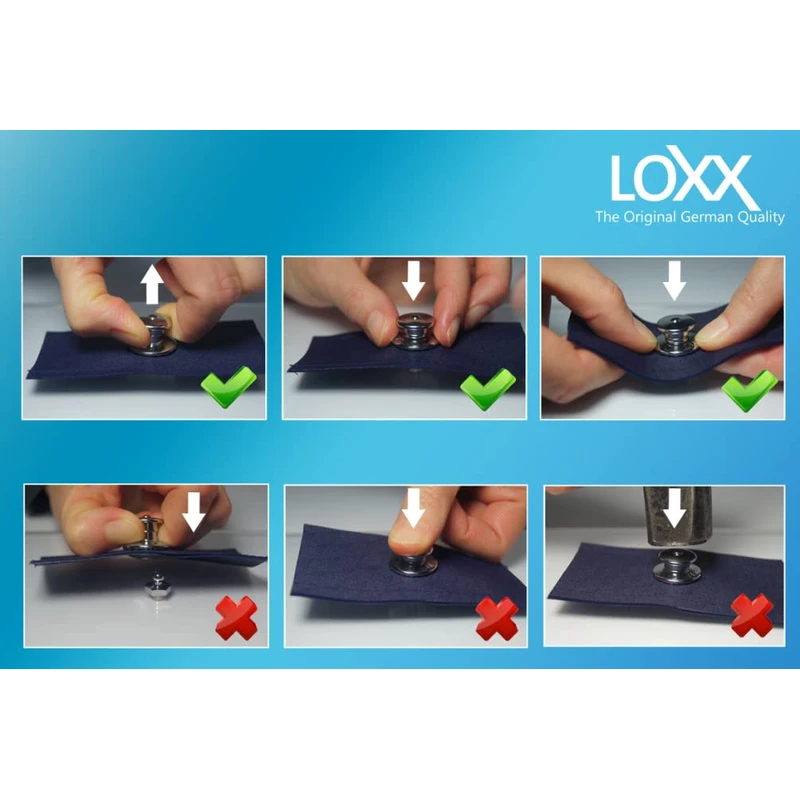 LOXX
The Original German Quality