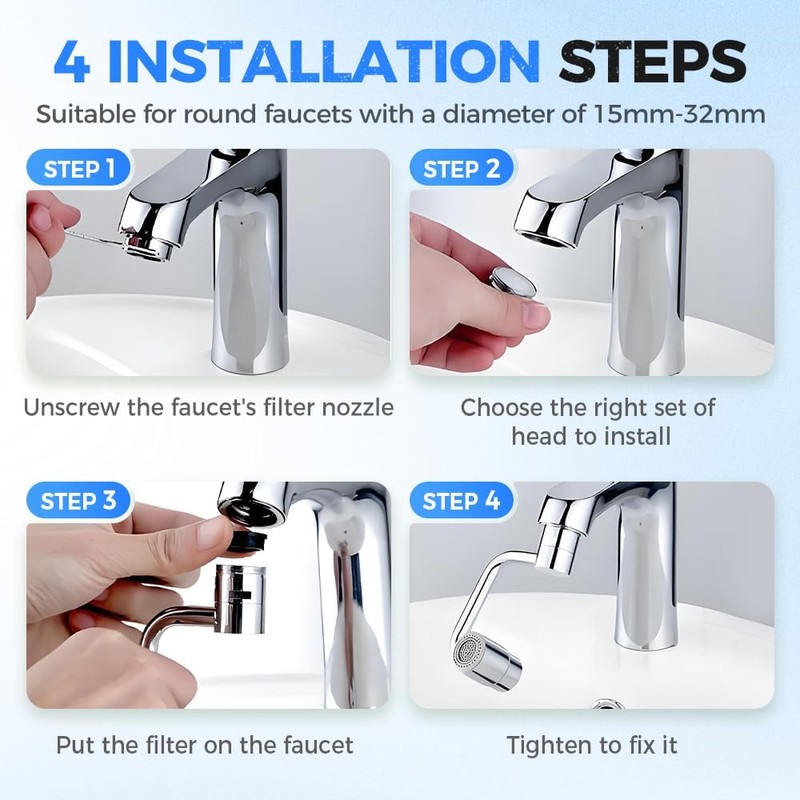 4 INSTALLATION STEPS

Suitable for round faucets with a diameter of 15mm-32mm

STEP 1

Unscrew the faucet's filter nozzle

STEP 2

Choose the right set of head to install

STEP 3

Put the filter on the faucet

STEP 4

Tighten to fix it