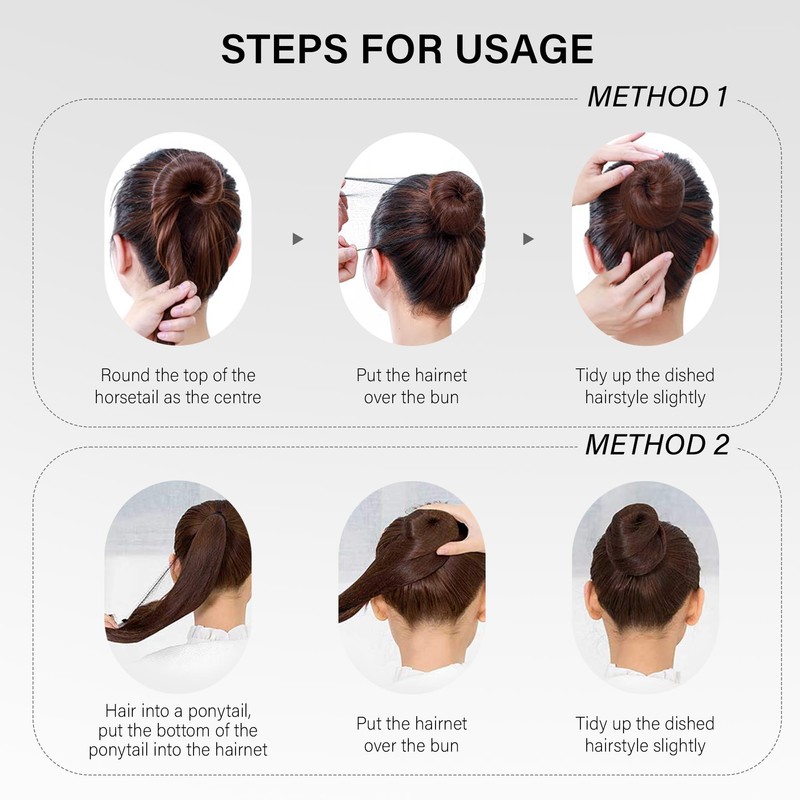 STEPS FOR USAGE

METHOD 1

Round the top of the horsetail as the centre

Put the hairnet over the bun

Tidy up the dished hairstyle slightly

METHOD 2

Hair into a ponytail, put the bottom of the ponytail into the hairnet

Put the hairnet over the bun

Tidy up the dished hairstyle slightly