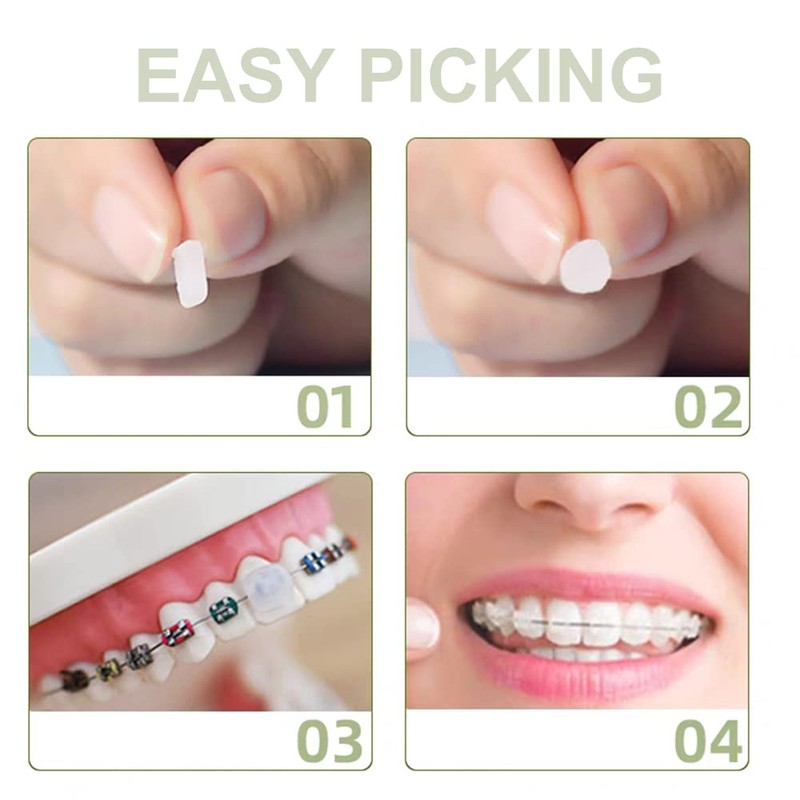 EASY PICKING

01

02

03

04