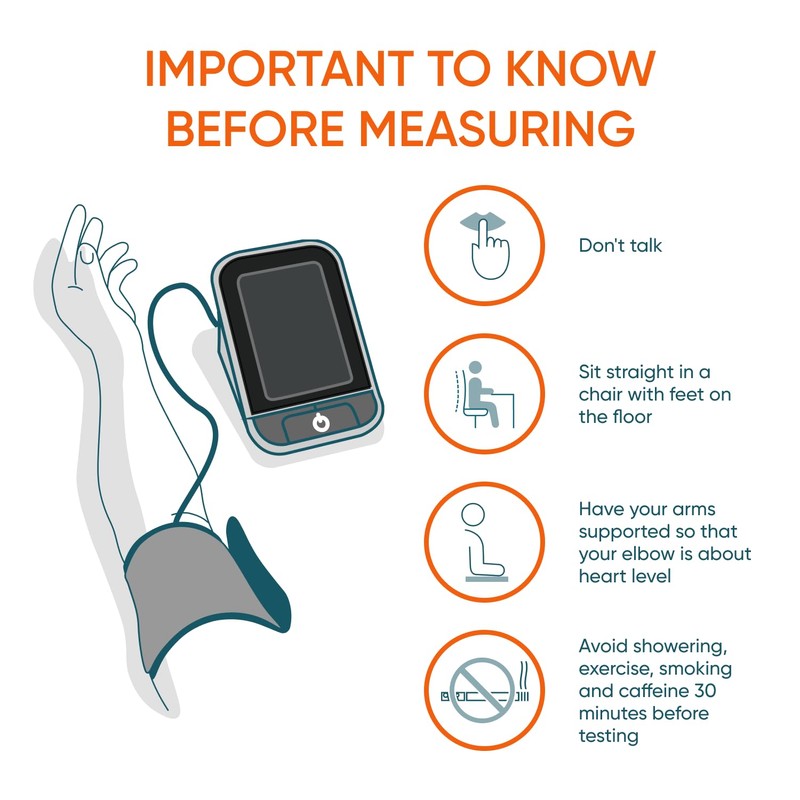 IMPORTANT TO KNOW BEFORE MEASURING

Don't talk

Sit straight in a chair with feet on the floor

Have your arms supported so that your elbow is about heart level

Avoid showering, exercise, smoking and caffeine 30 minutes before testing