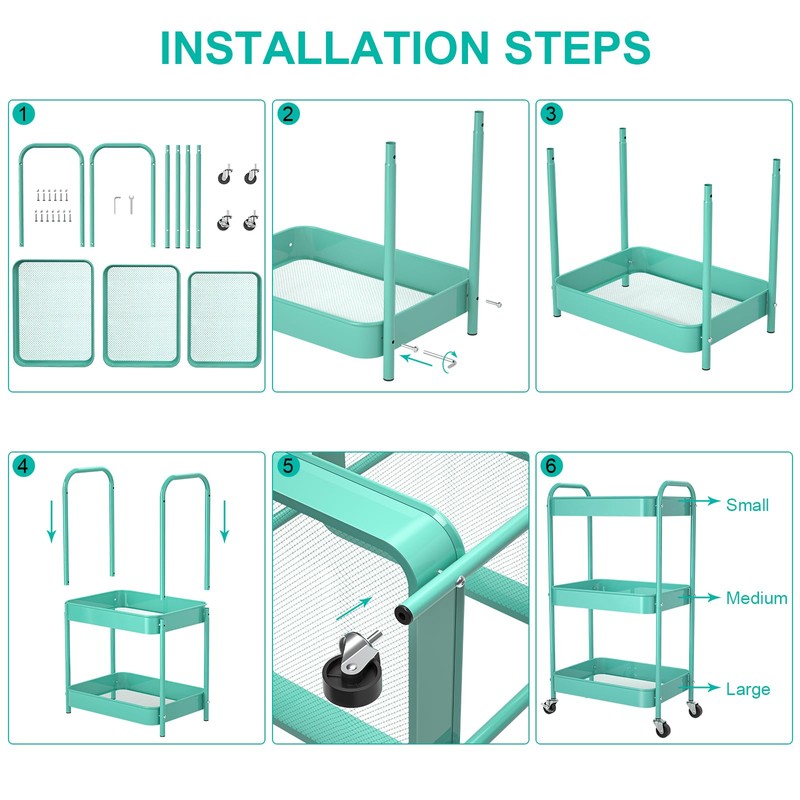 INSTALLATION STEPS

1

2

3

4

5

6

Small

Medium

Large