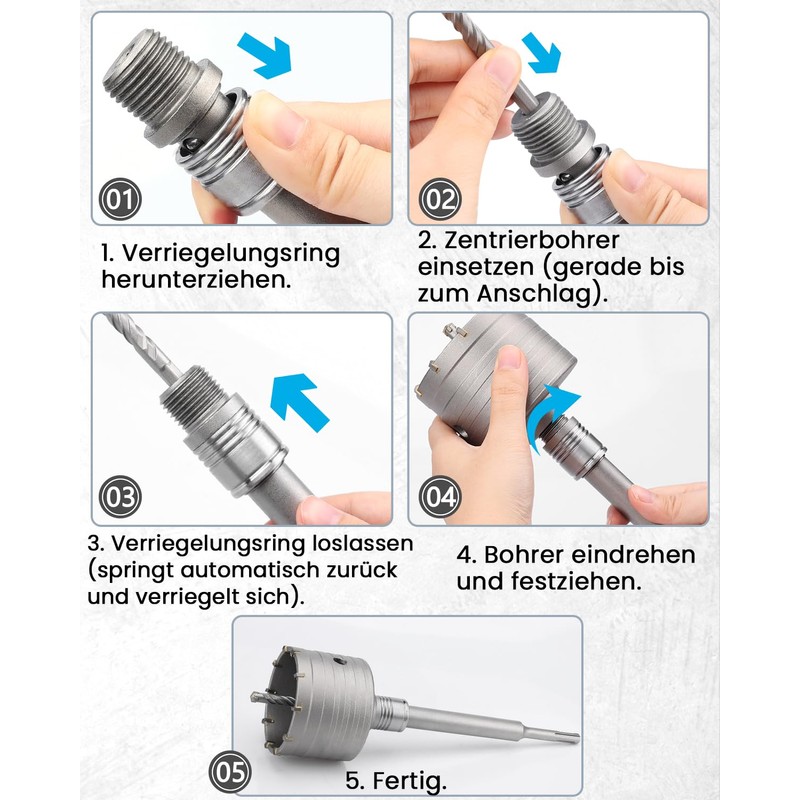 01

1. Verriegelungsring herunterziehen.

02

2. Zentrierbohrer einsetzen (gerade bis zum Anschlag).

03

3. Verriegelungsring loslassen (springt automatisch zurück und verriegelt sich).

04

4. Bohrer eindrehen und festziehen.

05

5. Fertig.