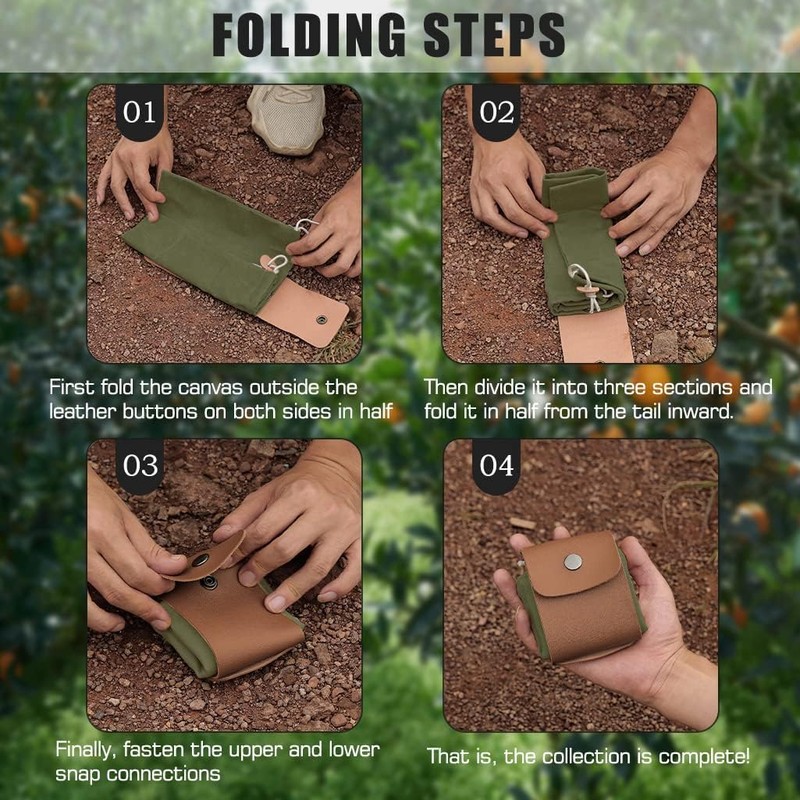 FOLDING STEPS

01

First fold the canvas outside the leather buttons on both sides in half

02

Then divide it into three sections and fold it in half from the tail inward.

03

Finally, fasten the upper and lower snap connections

04

That is, the collection is complete!