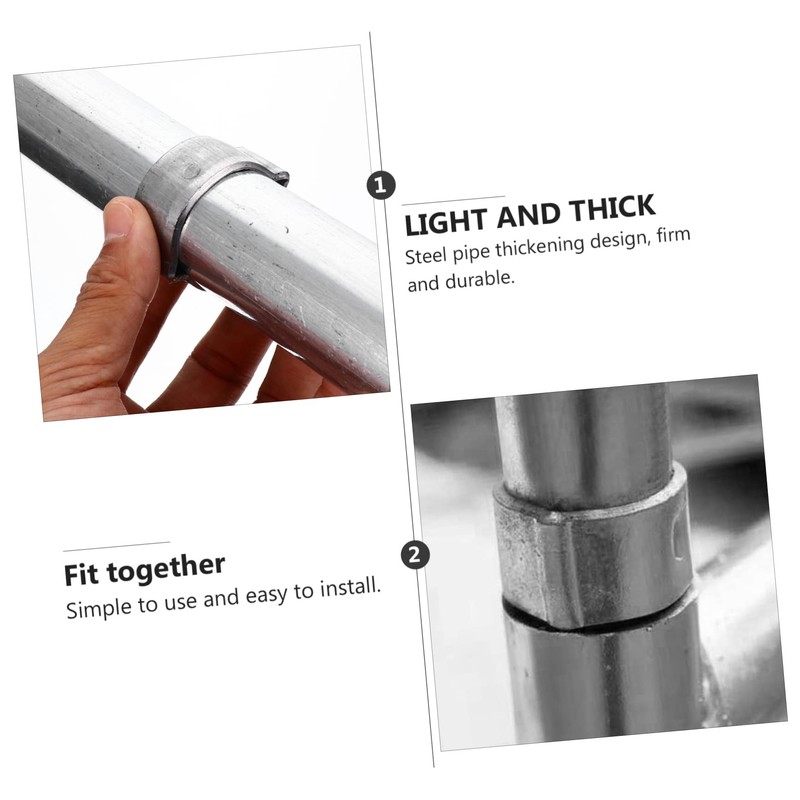 1

LIGHT AND THICK
Steel pipe thickening design, firm and durable.

2

Fit together
Simple to use and easy to install.