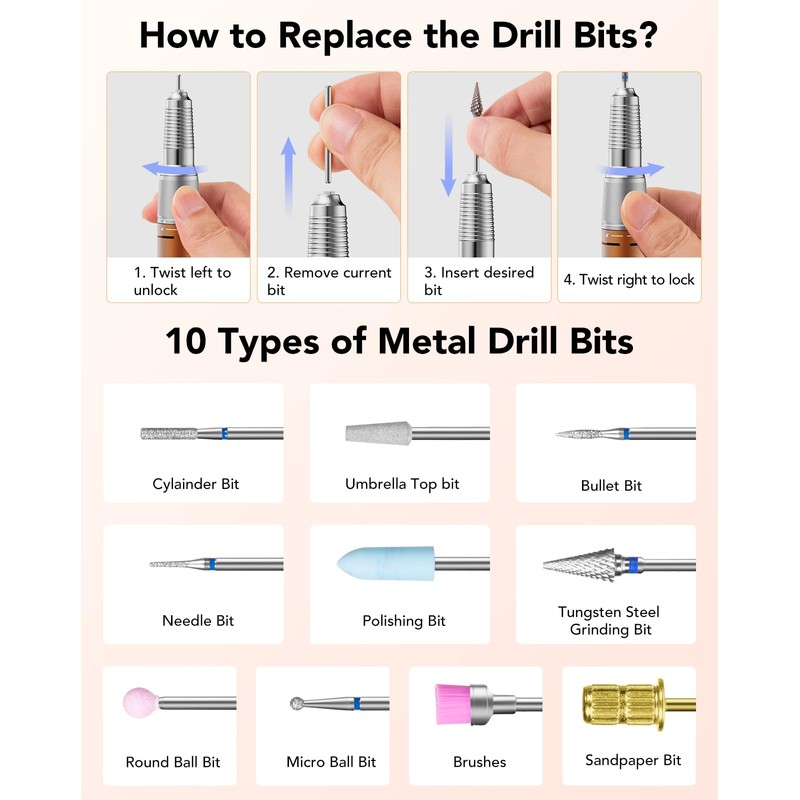 How to Replace the Drill Bits?

1. Twist left to unlock

2. Remove current bit

3. Insert desired bit

4. Twist right to lock

10 Types of Metal Drill Bits

Cylainder Bit

Umbrella Top bit

Bullet Bit

Needle Bit

Polishing Bit

Tungsten Steel Grinding Bit

Round Ball Bit

Micro Ball Bit

Brushes

Sandpaper Bit