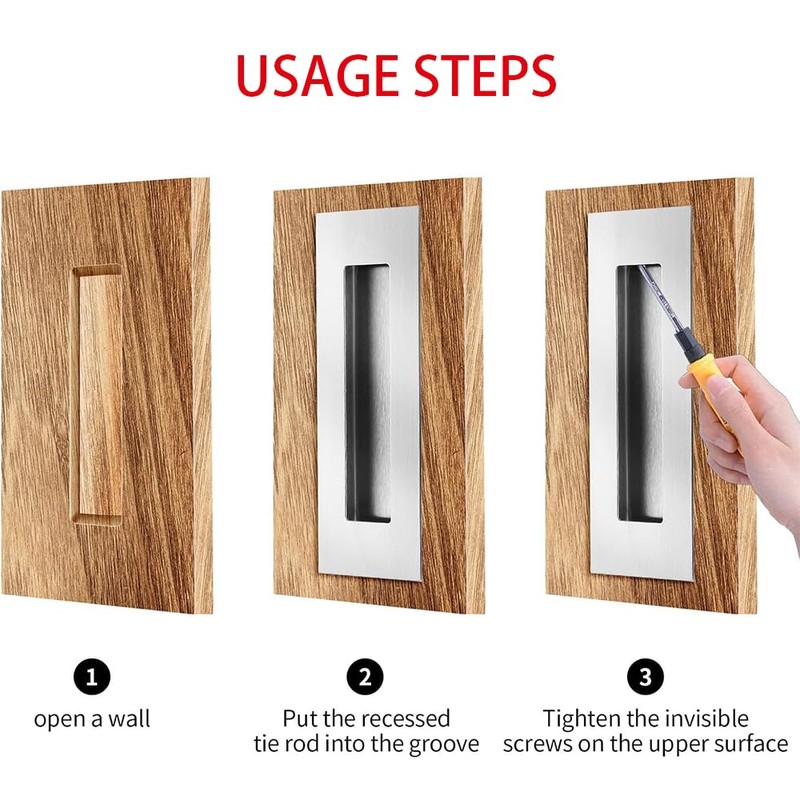 USAGE STEPS

1
open a wall

2
Put the recessed tie rod into the groove

3
Tighten the invisible screws on the upper surface