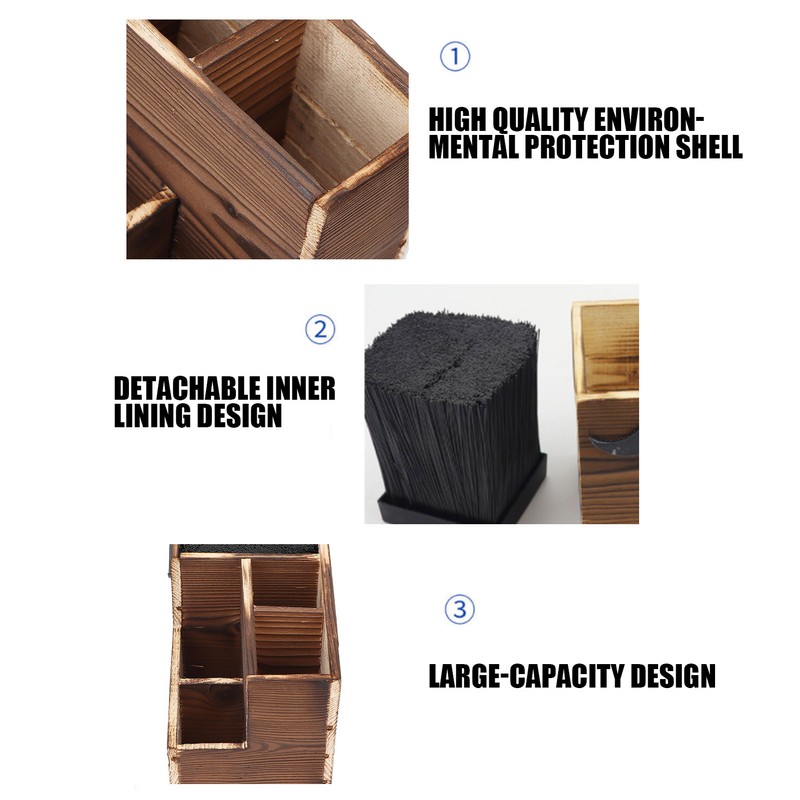 ①

HIGH QUALITY ENVIRONMENTAL PROTECTION SHELL

②

DETACHABLE INNER LINING DESIGN

③

LARGE-CAPACITY DESIGN