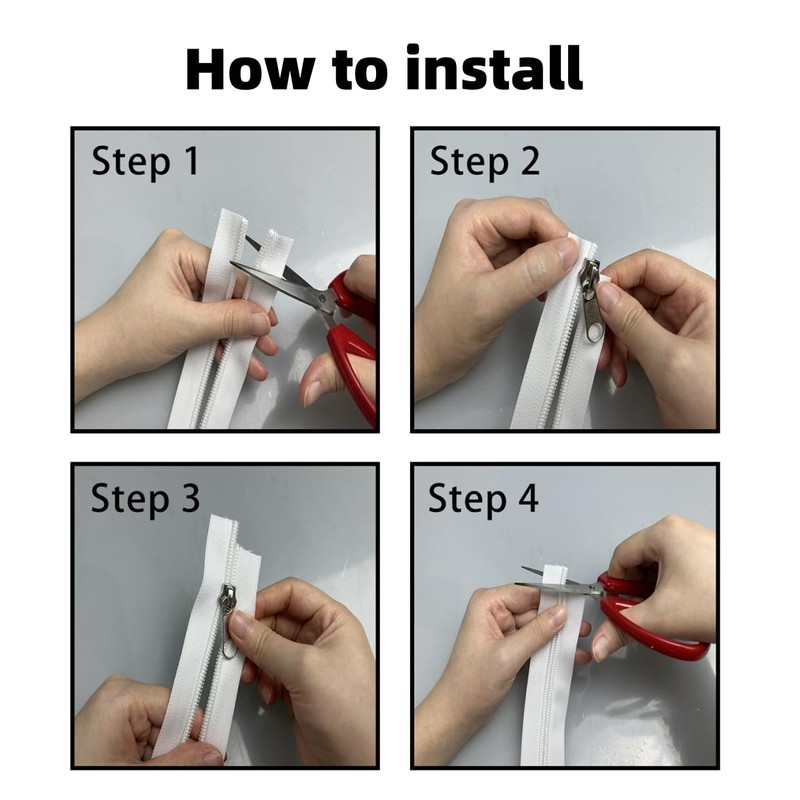 How to install

Step 1

Step 2

Step 3

Step 4