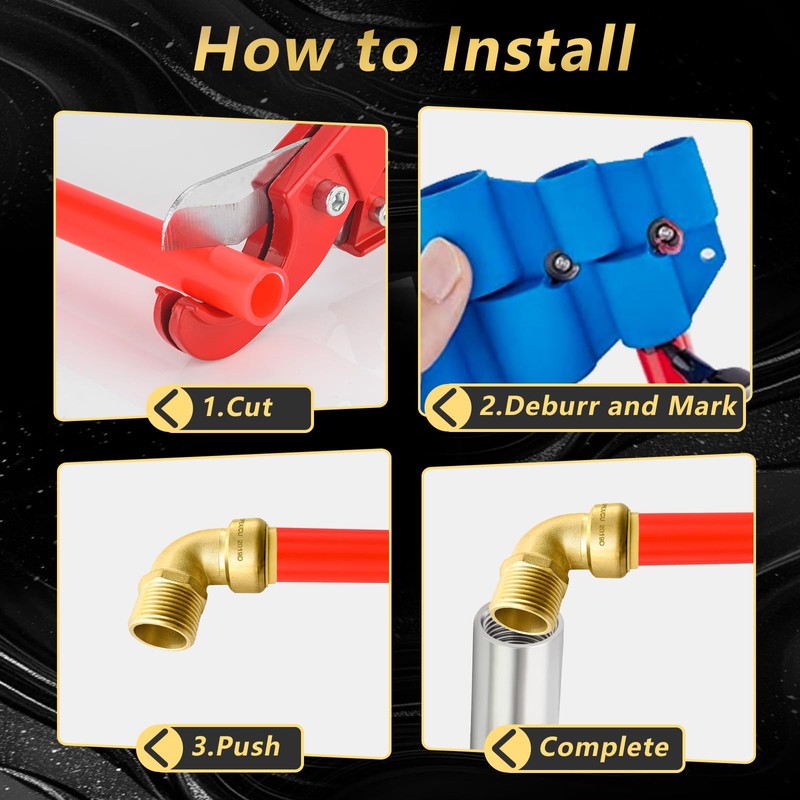 How to Install

1.Cut

2.Deburr and Mark

3.Push

Complete