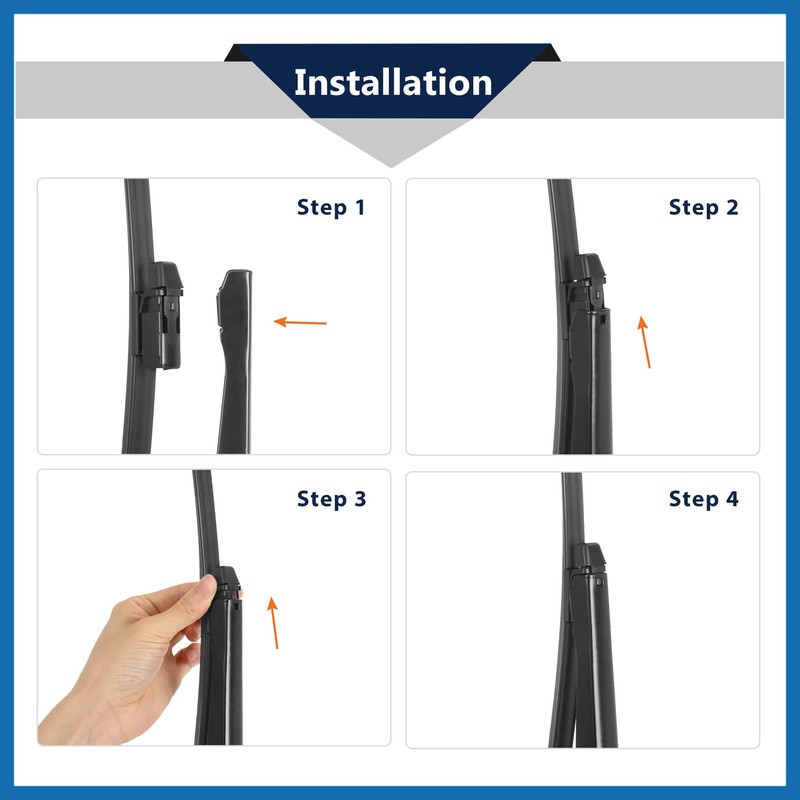 Installation

Step 1

Step 2

Step 3

Step 4