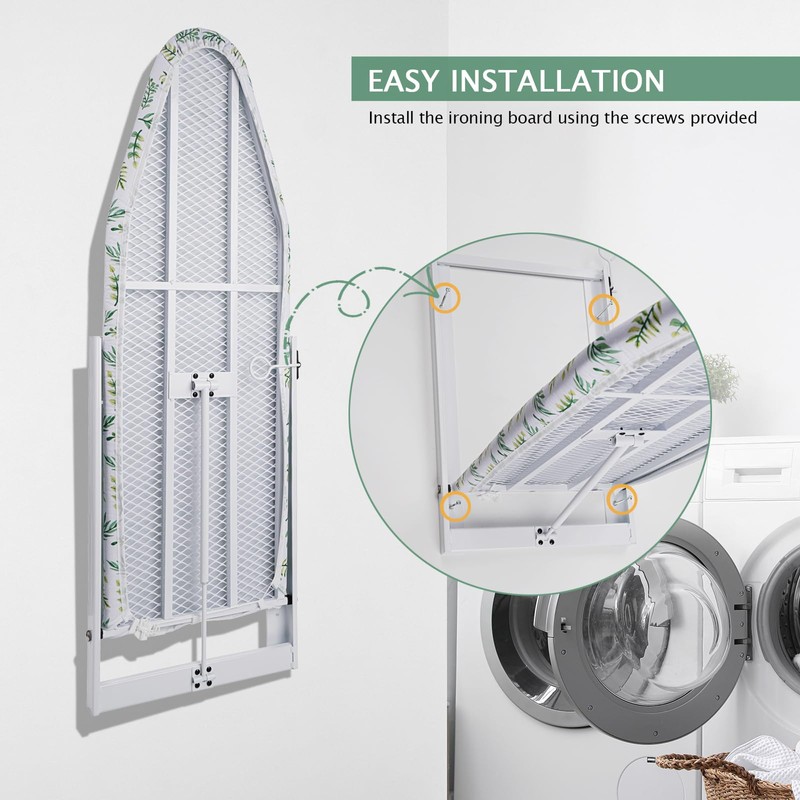 EASY INSTALLATION
Install the ironing board using the screws provided