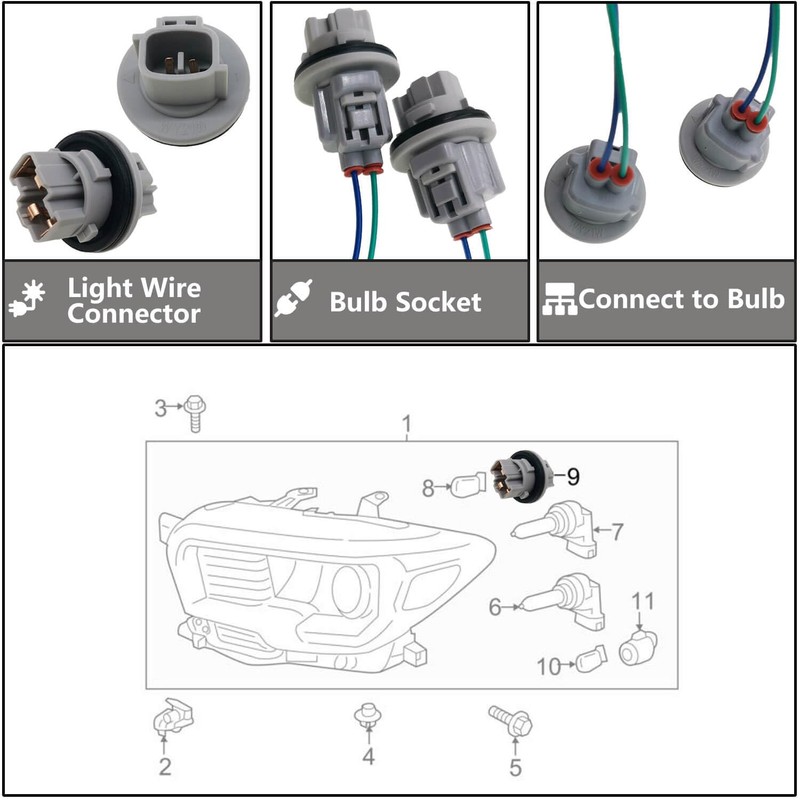 Light Wire Connector

Bulb Socket

Connect to Bulb

3
1
8
9
7
6
11
10
2
4
5