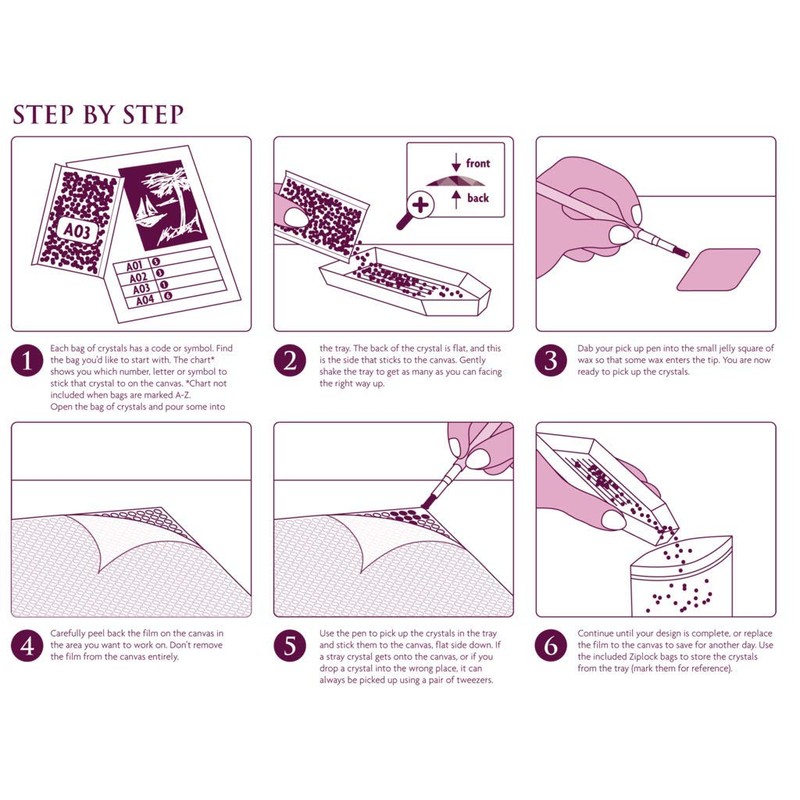 STEP BY STEP

A03

A01 ⑤
A02 ①
A03 ①
A04 ⑥

front
back

1 Each bag of crystals has a code or symbol. Find the bag you'd like to start with. The chart* shows you which number, letter or symbol to stick that crystal to on the canvas. *Chart not included when bags are marked A-Z. Open the bag of crystals and pour some into

2 the tray. The back of the crystal is flat, and this is the side that sticks to the canvas. Gently shake the tray to get as many as you can facing the right way up.

3 Dab your pick up pen into the small jelly square of wax so that some wax enters the tip. You are now ready to pick up the crystals.

4 Carefully peel back the film on the canvas in the area you want to work on. Don't remove the film from the canvas entirely.

5 Use the pen to pick up the crystals in the tray and stick them to the canvas, flat side down. If a stray crystal gets onto the canvas, or if you drop a crystal into the wrong place, it can always be picked up using a pair of tweezers.

6 Continue until your design is complete, or replace the film to the canvas to save for another day. Use the included Ziplock bags to store the crystals from the tray (mark them for reference).