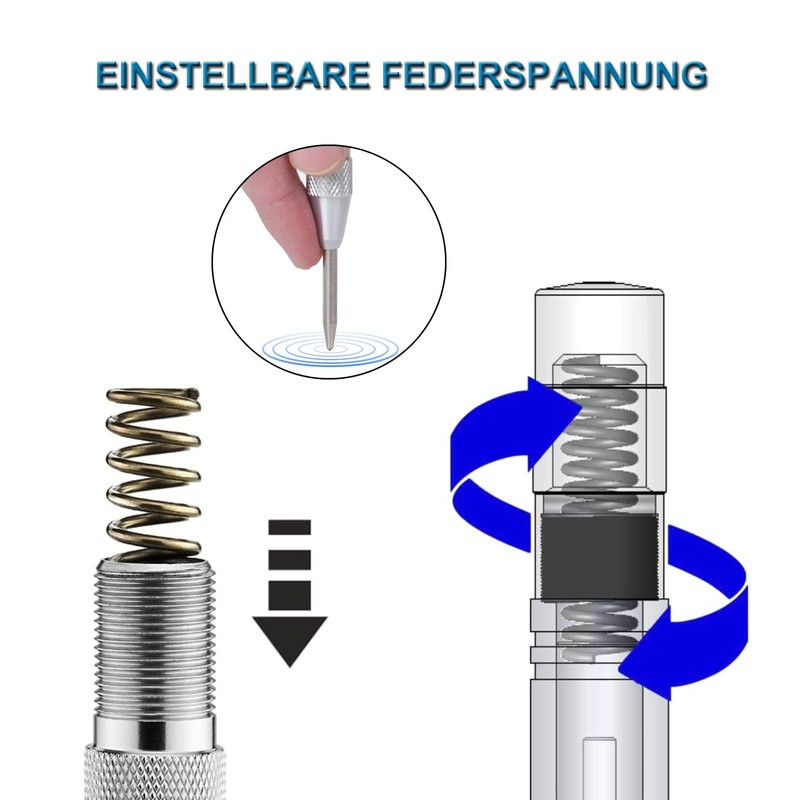 EINSTELLBARE FEDERSPANNUNG