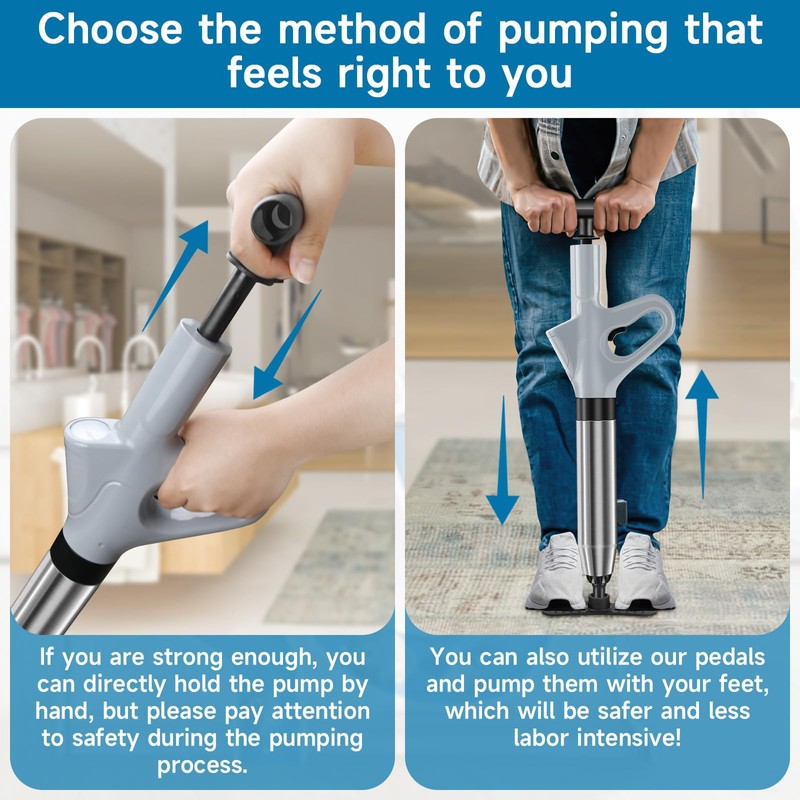 Choose the method of pumping that feels right to you

If you are strong enough, you can directly hold the pump by hand, but please pay attention to safety during the pumping process.

You can also utilize our pedals and pump them with your feet, which will be safer and less labor intensive!