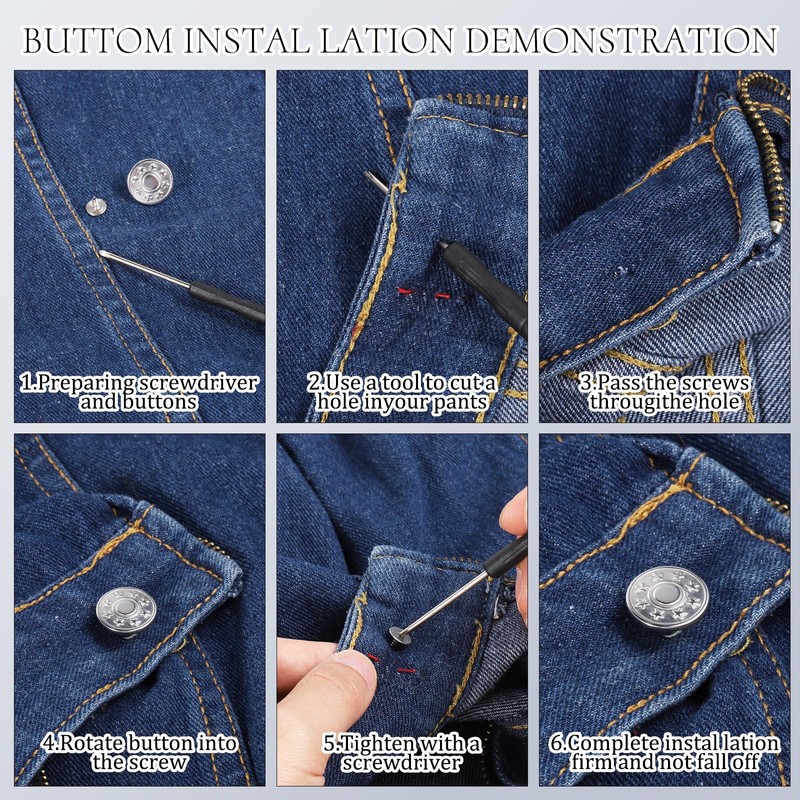 BUTTOM INSTAL LATION DEMONSTRATION

1.Preparing screwdriver and buttons

2.Use a tool to cut a hole inyour pants

3.Pass the screws througithe hole

4.Rotate button into the screw

5.Tighten with a screwdriver

6.Complete instal lation firm and not fall off