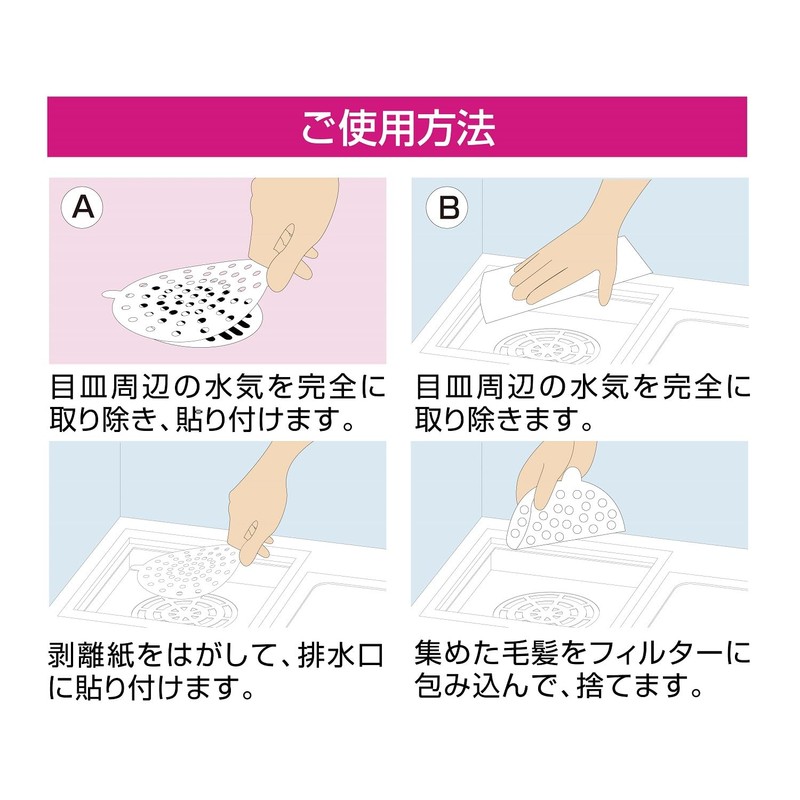 ご使用方法

A

目皿周辺の水気を完全に取り除き、貼り付けます。

B

目皿周辺の水気を完全に取り除きます。

剥離紙をはがして、排水口に貼り付けます。

集めた毛髪をフィルターに包み込んで、捨てます。