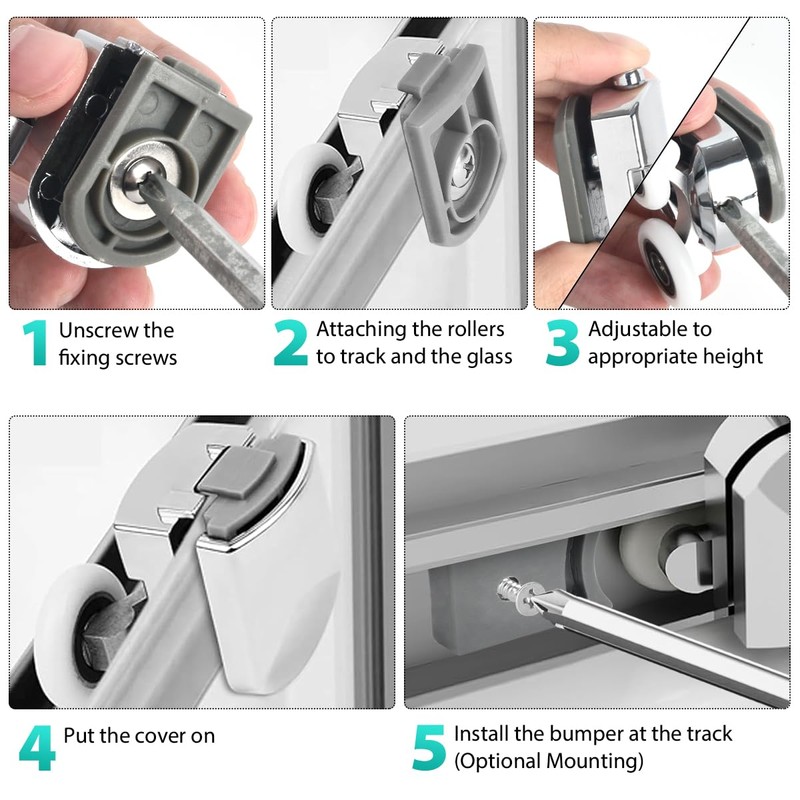 1 Unscrew the fixing screws

2 Attaching the rollers to track and the glass

3 Adjustable to appropriate height

4 Put the cover on

5 Install the bumper at the track (Optional Mounting)