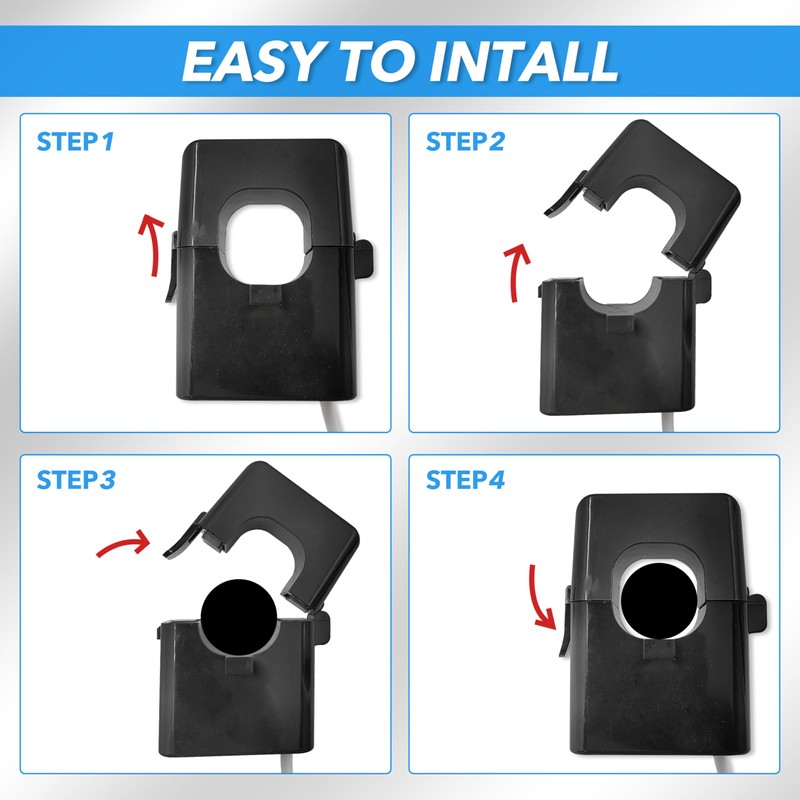 EASY TO INTALL

STEP 1

STEP 2

STEP 3

STEP 4