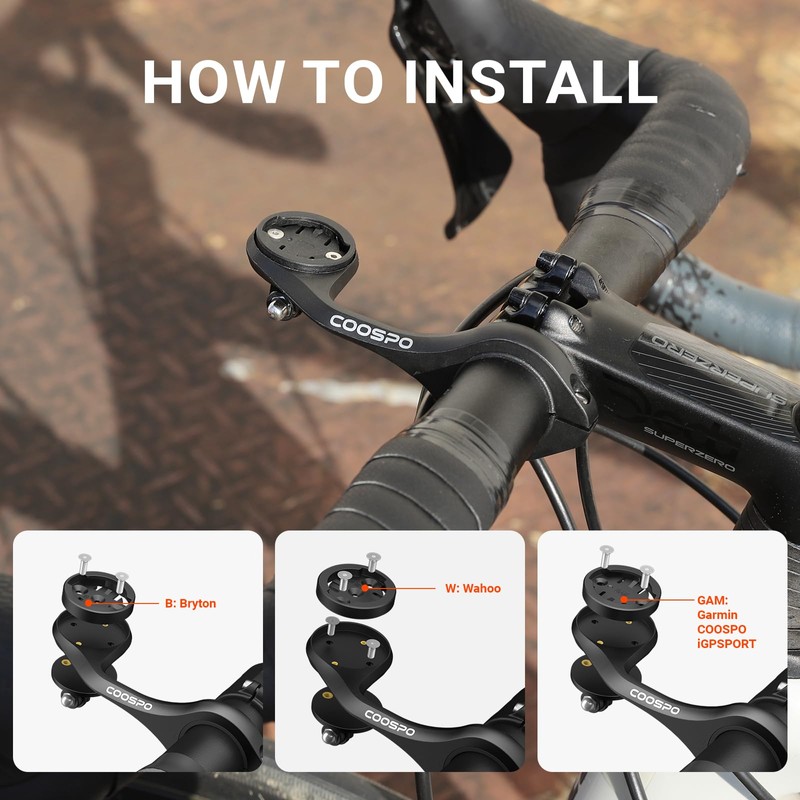 HOW TO INSTALL

COOSPO

SUPERZERO

SUPERZERO

B: Bryton

COOSPO

W: Wahoo

COOSPO

GAM:
Garmin
COOSPO
iGPSPORT

COOSPO