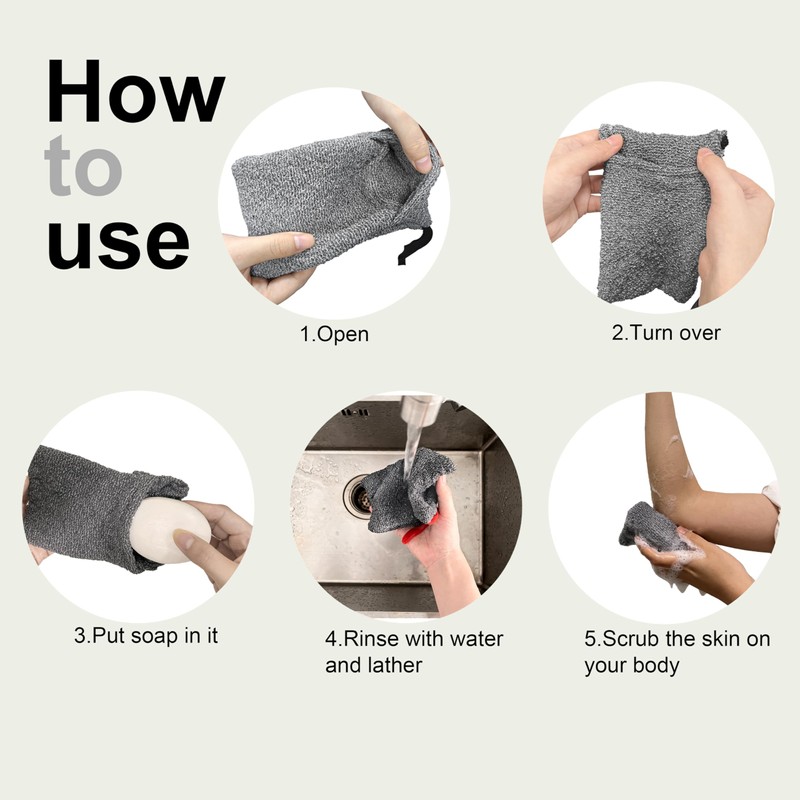 How
to
use

1.Open

2.Turn over

3.Put soap in it

4.Rinse with water and lather

5.Scrub the skin on your body