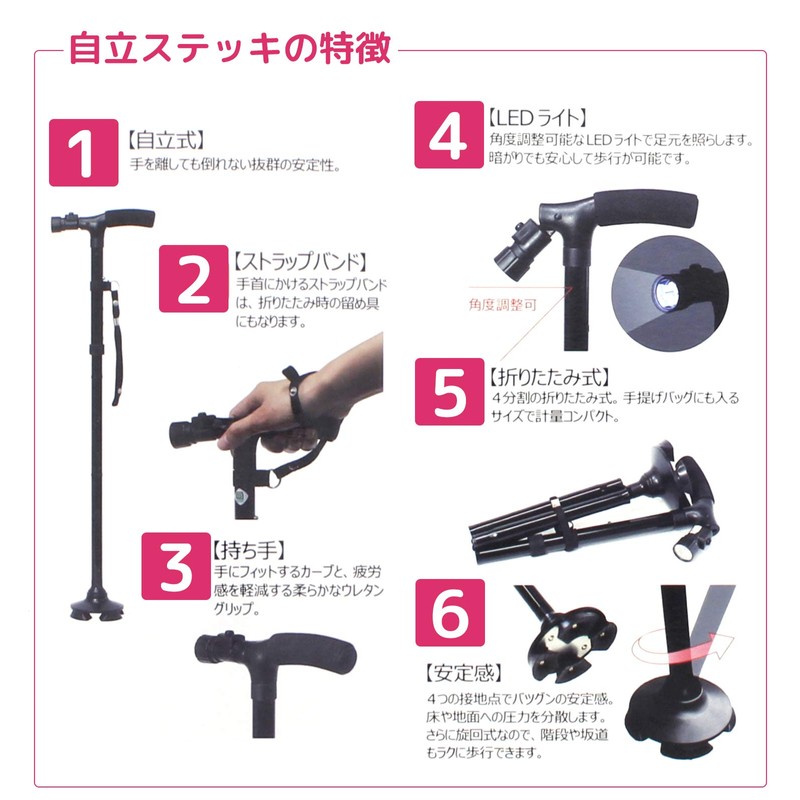 自立ステッキの特徴

1
【自立式】
手を離しても倒れない抜群の安定性。

2
【ストラップバンド】
手首にかけるストラップバンドは、折りたたみ時の留め具にもなります。

3
【持ち手】
手にフィットするカーブと、疲労感を軽減する柔らかなウレタングリップ。

4
【LEDライト】
角度調整可能なLEDライトで足元を照らします。暗がりでも安心して歩行が可能です。

角度調整可

5
【折りたたみ式】
4分割の折りたたみ式。手提げバッグにも入るサイズで計量コンパクト。

6
【安定感】
4つの接地点でバツグンの安定感。床や地面への圧力を分散します。さらに旋回式なので、階段や坂道もラクに歩行できます。