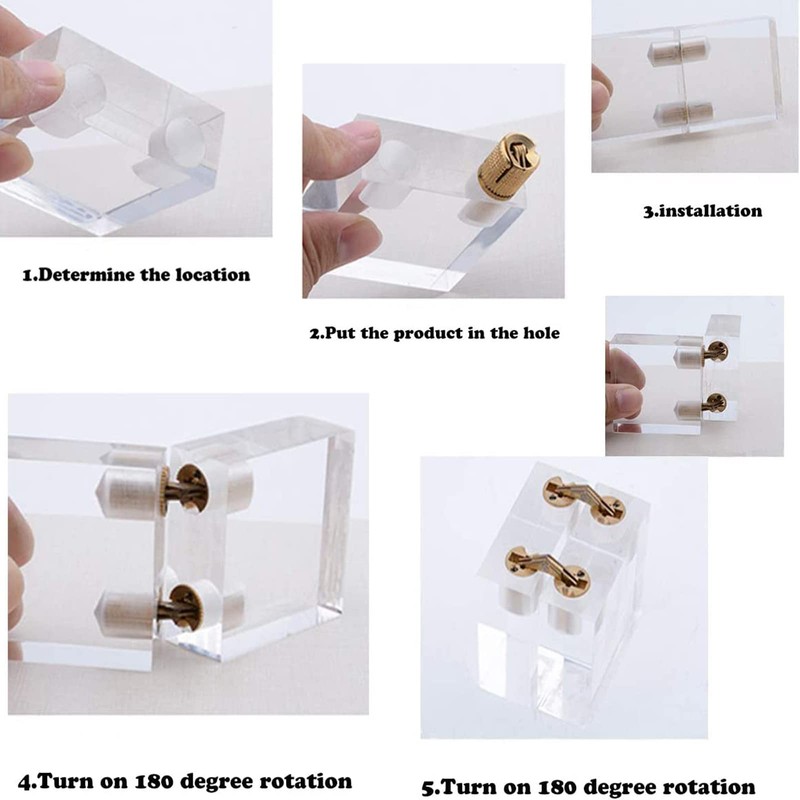 1.Determine the location

2.Put the product in the hole

3.installation

4.Turn on 180 degree rotation

5.Turn on 180 degree rotation