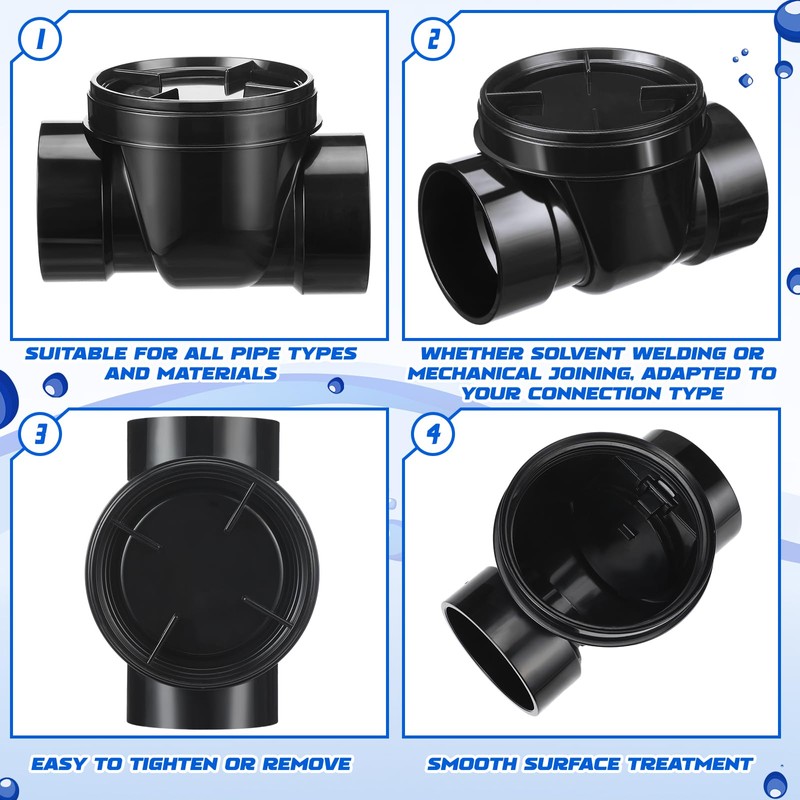 1

SUITABLE FOR ALL PIPE TYPES AND MATERIALS

2

WHETHER SOLVENT WELDING OR MECHANICAL JOINING, ADAPTED TO YOUR CONNECTION TYPE

3

EASY TO TIGHTEN OR REMOVE

4

SMOOTH SURFACE TREATMENT