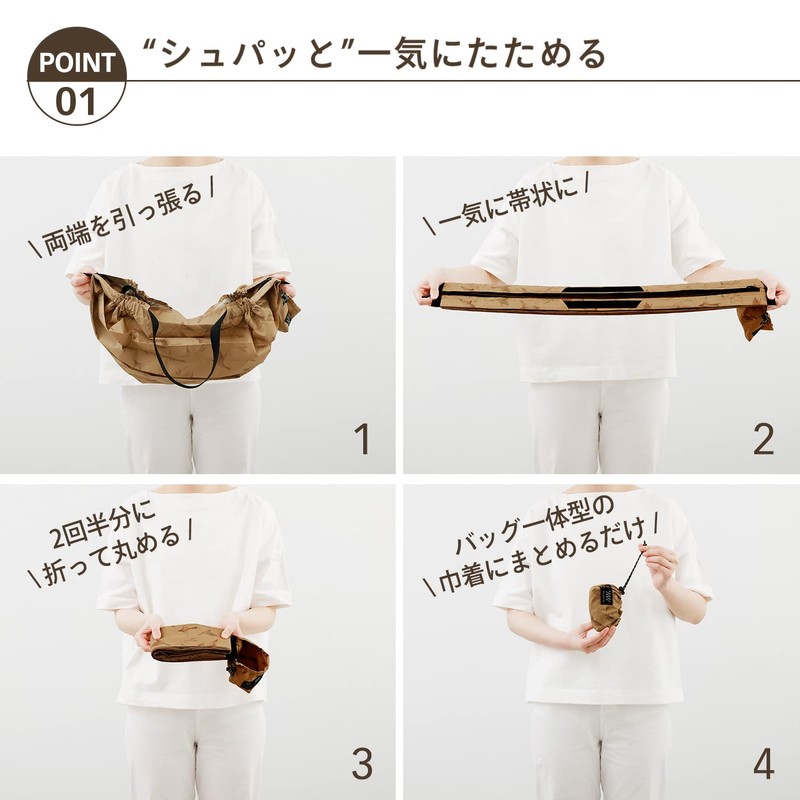 POINT 01

“シュパッと”一気にたためる

\ 両端を引っ張る /

1

\ 一気に帯状に /

2

2回半分に
\ 折って丸める /

3

バッグ一体型の
\ 巾着にまとめるだけ /

4