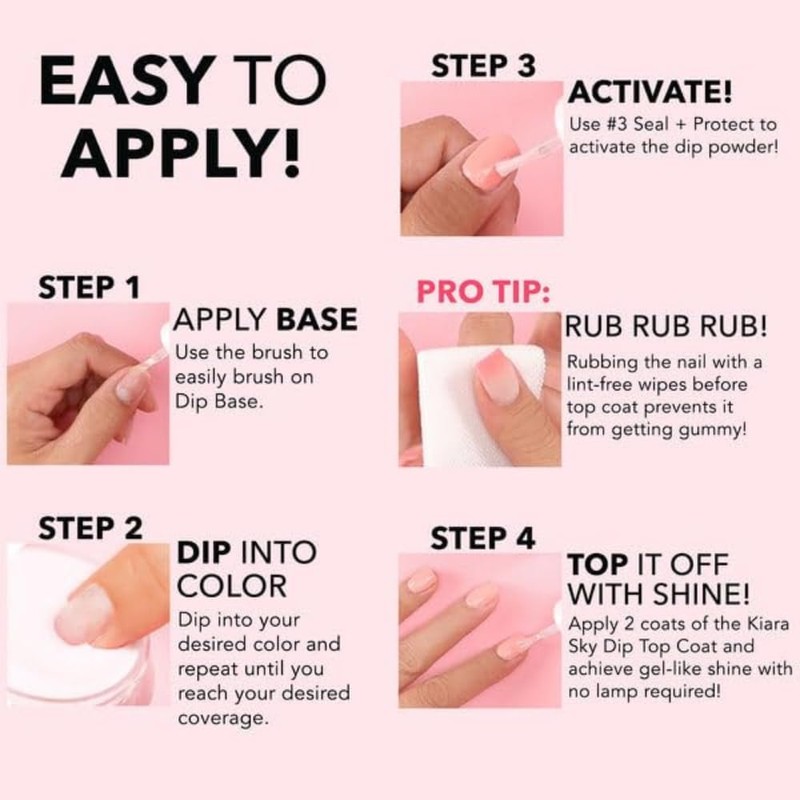 EASY TO APPLY!

STEP 1

APPLY BASE

Use the brush to easily brush on Dip Base.

STEP 2

DIP INTO COLOR

Dip into your desired color and repeat until you reach your desired coverage.

STEP 3

ACTIVATE!

Use #3 Seal + Protect to activate the dip powder!

PRO TIP:

RUB RUB RUB!

Rubbing the nail with a lint-free wipes before top coat prevents it from getting gummy!

STEP 4

TOP IT OFF WITH SHINE!

Apply 2 coats of the Kiara Sky Dip Top Coat and achieve gel-like shine with no lamp required!