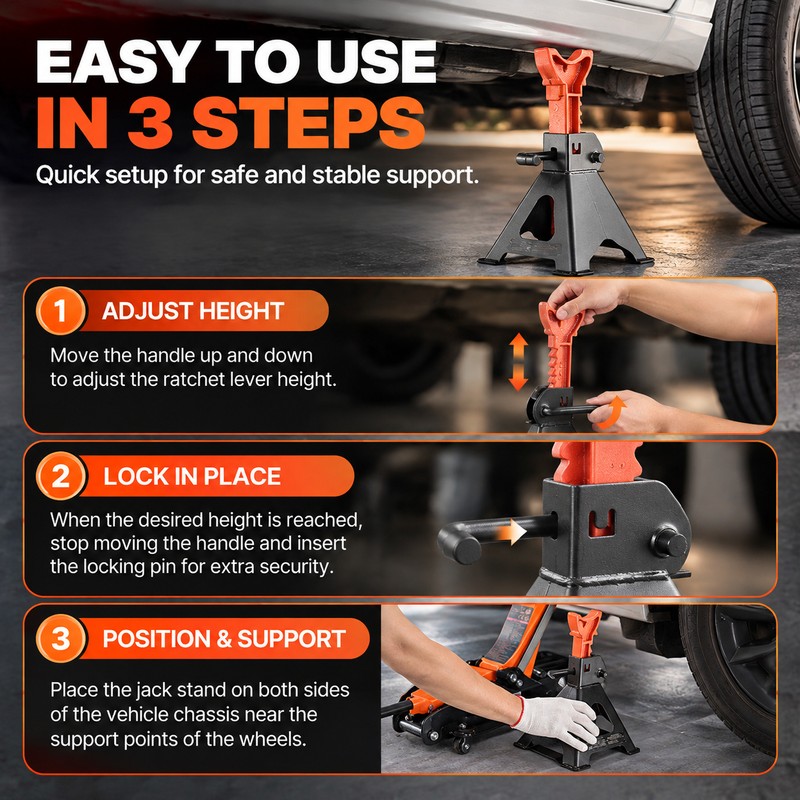 EASY TO USE
IN 3 STEPS

Quick setup for safe and stable support.

1 ADJUST HEIGHT

Move the handle up and down to adjust the ratchet lever height.

2 LOCK IN PLACE

When the desired height is reached, stop moving the handle and insert the locking pin for extra security.

3 POSITION & SUPPORT

Place the jack stand on both sides of the vehicle chassis near the support points of the wheels.