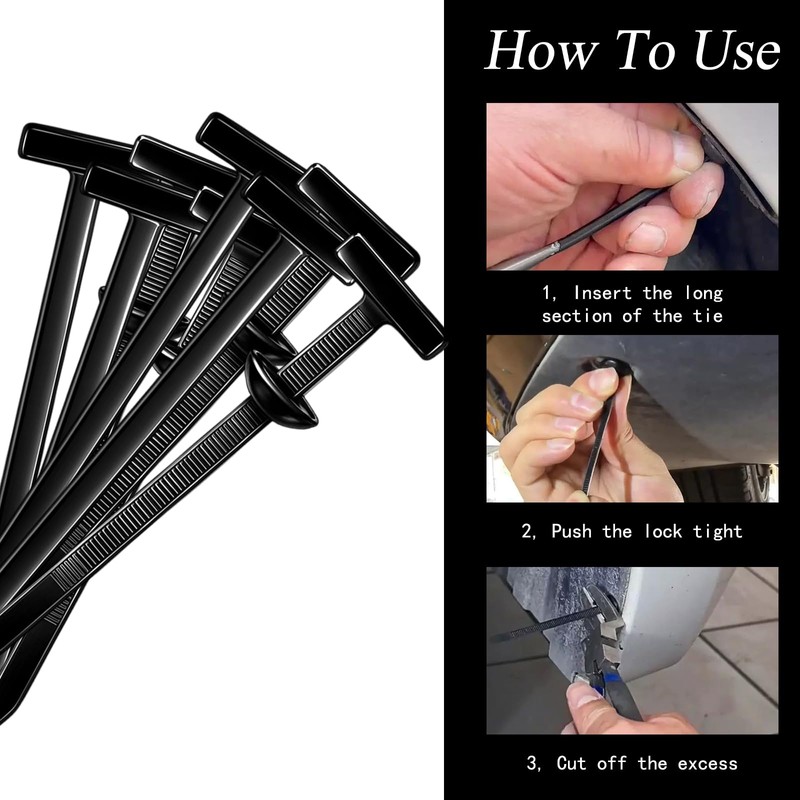 How To Use

1, Insert the long section of the tie

2, Push the lock tight

3, Cut off the excess