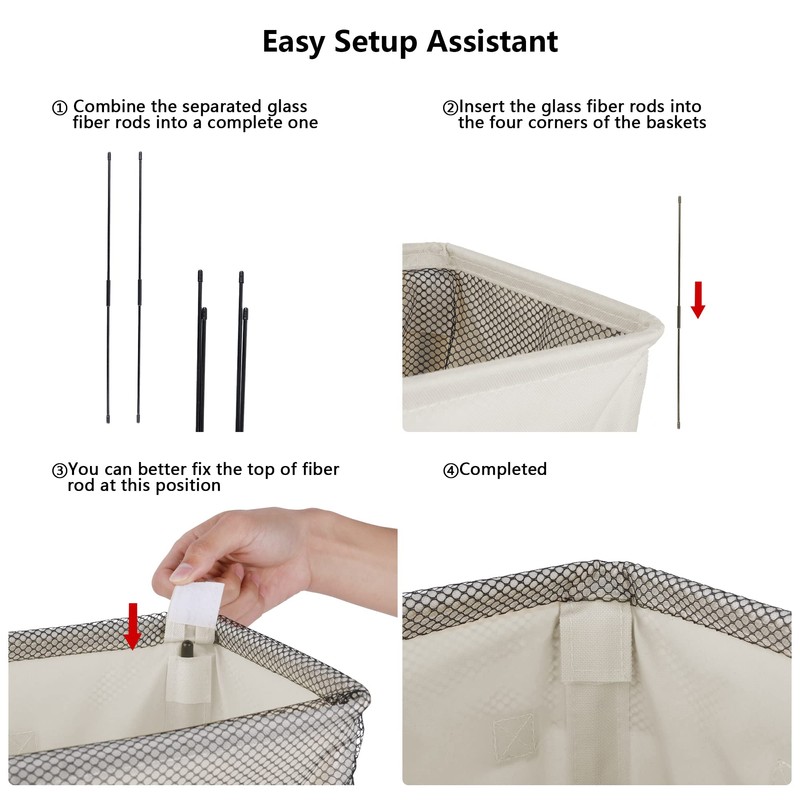 Easy Setup Assistant

① Combine the separated glass fiber rods into a complete one

②Insert the glass fiber rods into the four corners of the baskets

③You can better fix the top of fiber rod at this position

④Completed