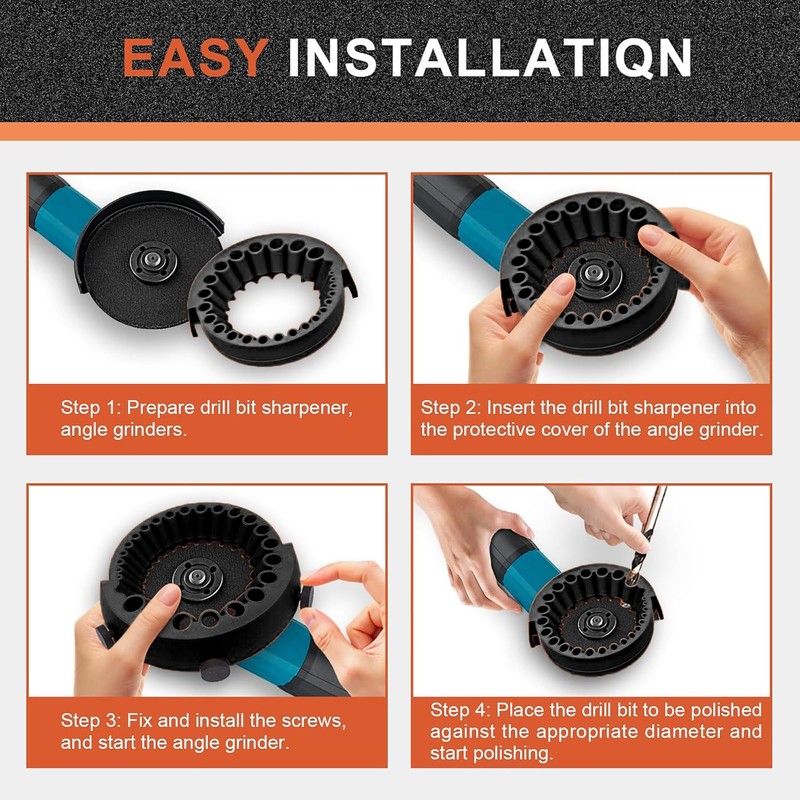 EASY INSTALLATIQN

Step 1: Prepare drill bit sharpener, angle grinders.

Step 2: Insert the drill bit sharpener into the protective cover of the angle grinder.

Step 3: Fix and install the screws, and start the angle grinder.

Step 4: Place the drill bit to be polished against the appropriate diameter and start polishing.